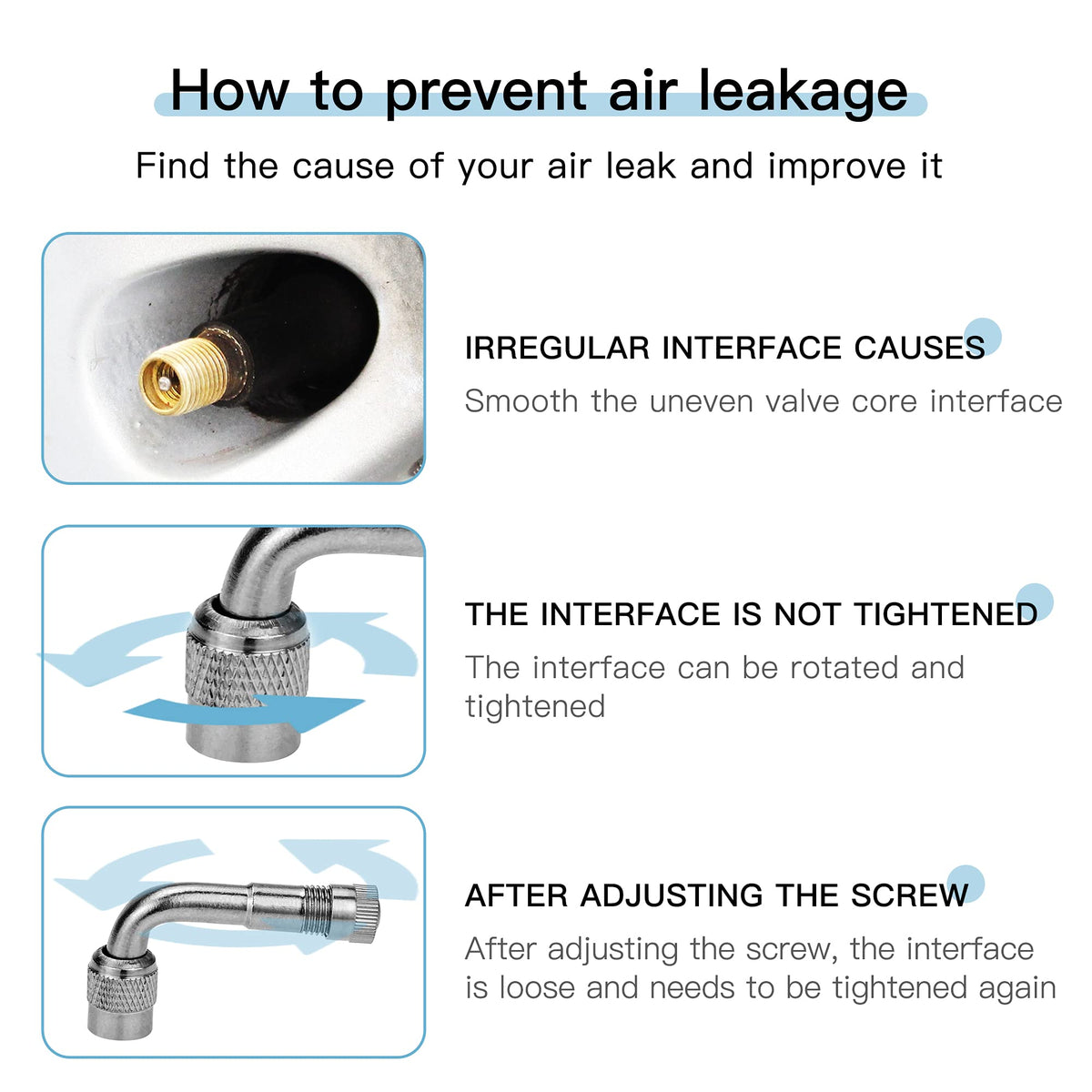 How to prevent air leakage

Find the cause of your air leak and improve it

IRREGULAR INTERFACE CAUSES

Smooth the uneven valve core interface

THE INTERFACE IS NOT TIGHTENED

The interface can be rotated and tightened

AFTER ADJUSTING THE SCREW

After adjusting the screw, the interface is loose and needs to be tightened again