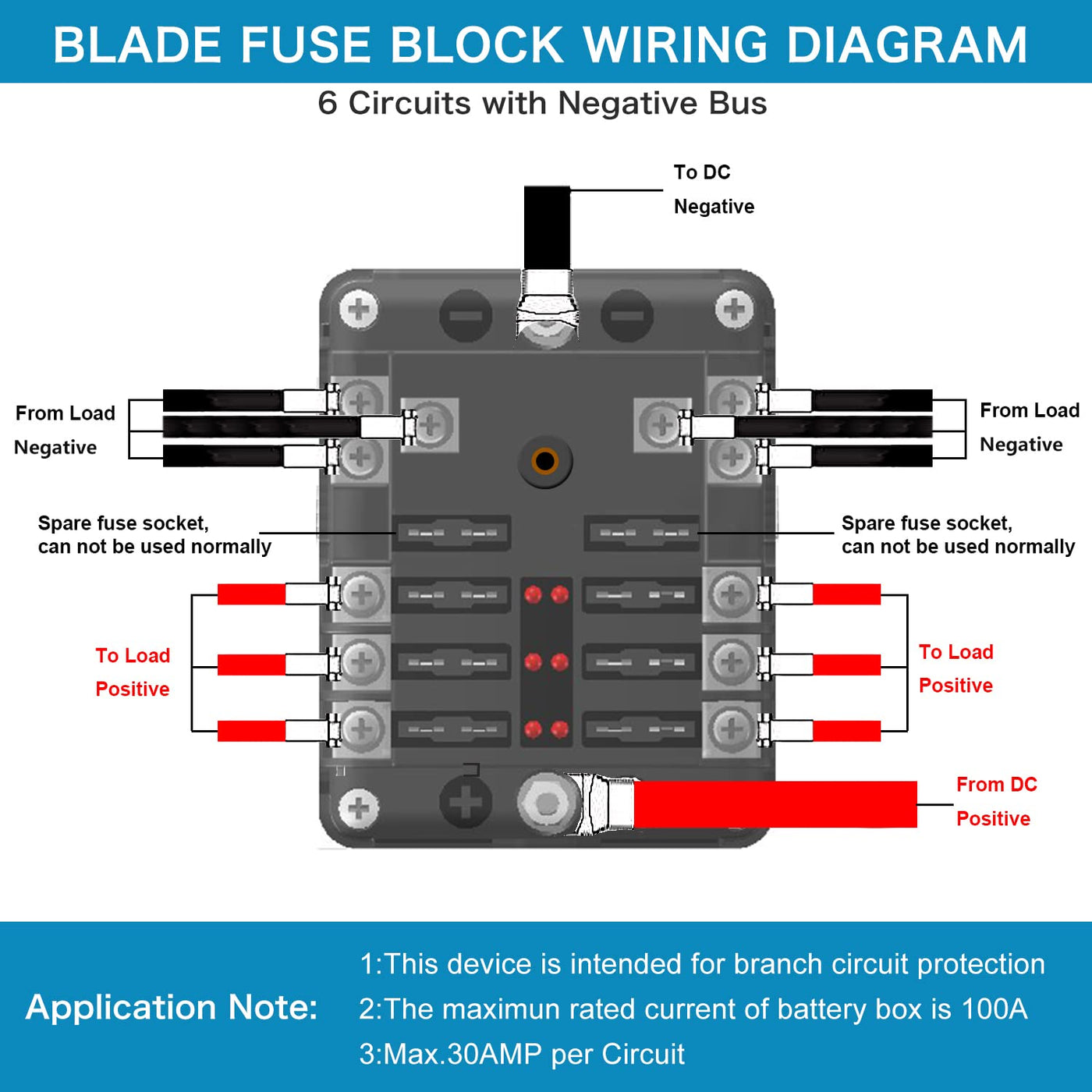 BLADE FUSE BLOCK WIRING DIAGRAM

6 Circuits with Negative Bus

To DC
Negative

From Load
Negative

From Load
Negative

Spare fuse socket,
can not be used normally

Spare fuse socket,
can not be used normally

To Load
Positive

To Load
Positive

From DC
Positive

Application Note:

1:This device is intended for branch circuit protection
2:The maximun rated current of battery box is 100A
3:Max.30AMP per Circuit