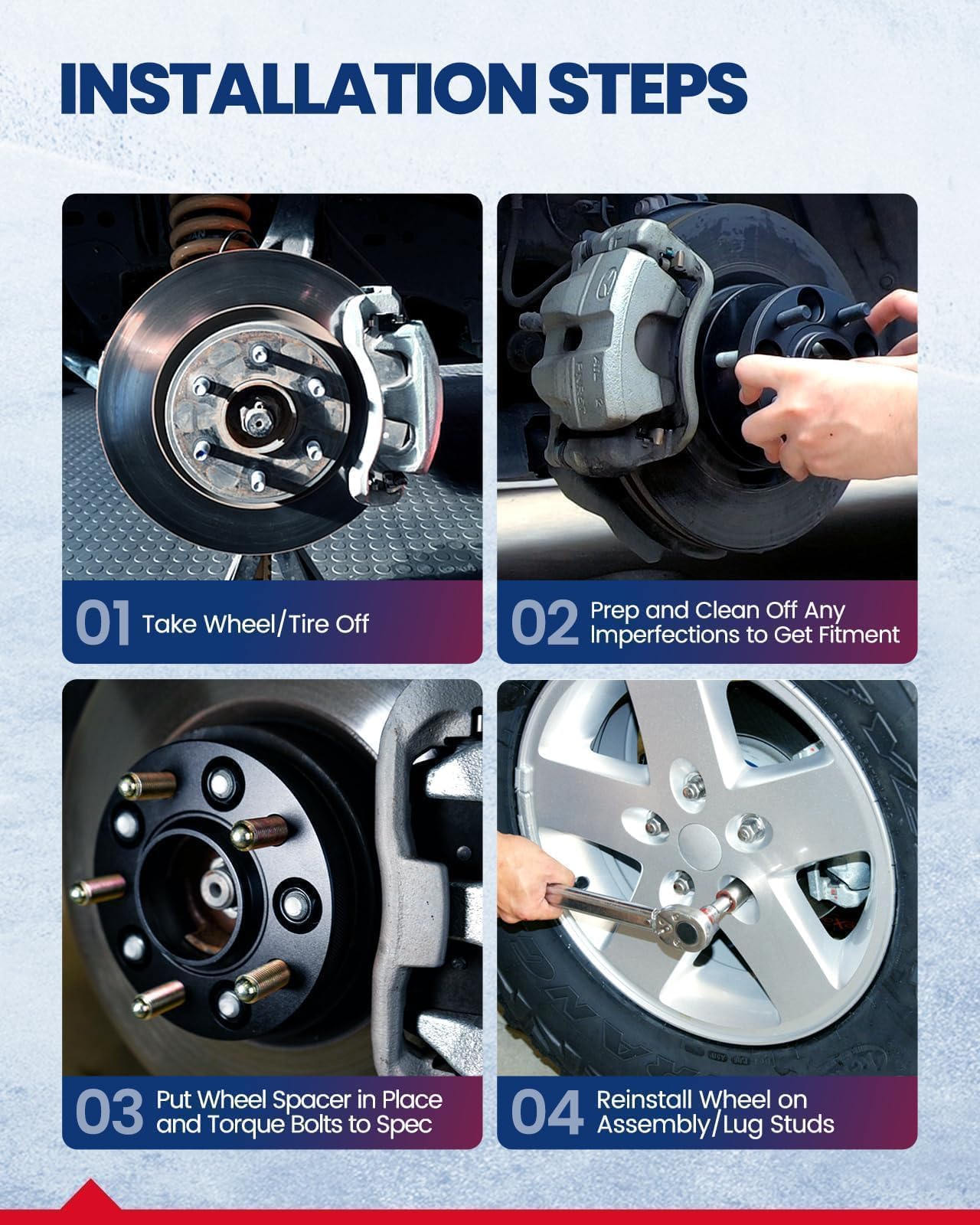 INSTALLATION STEPS

01 Take Wheel/Tire Off

02 Prep and Clean Off Any Imperfections to Get Fitment

03 Put Wheel Spacer in Place and Torque Bolts to Spec

04 Reinstall Wheel on Assembly/Lug Studs