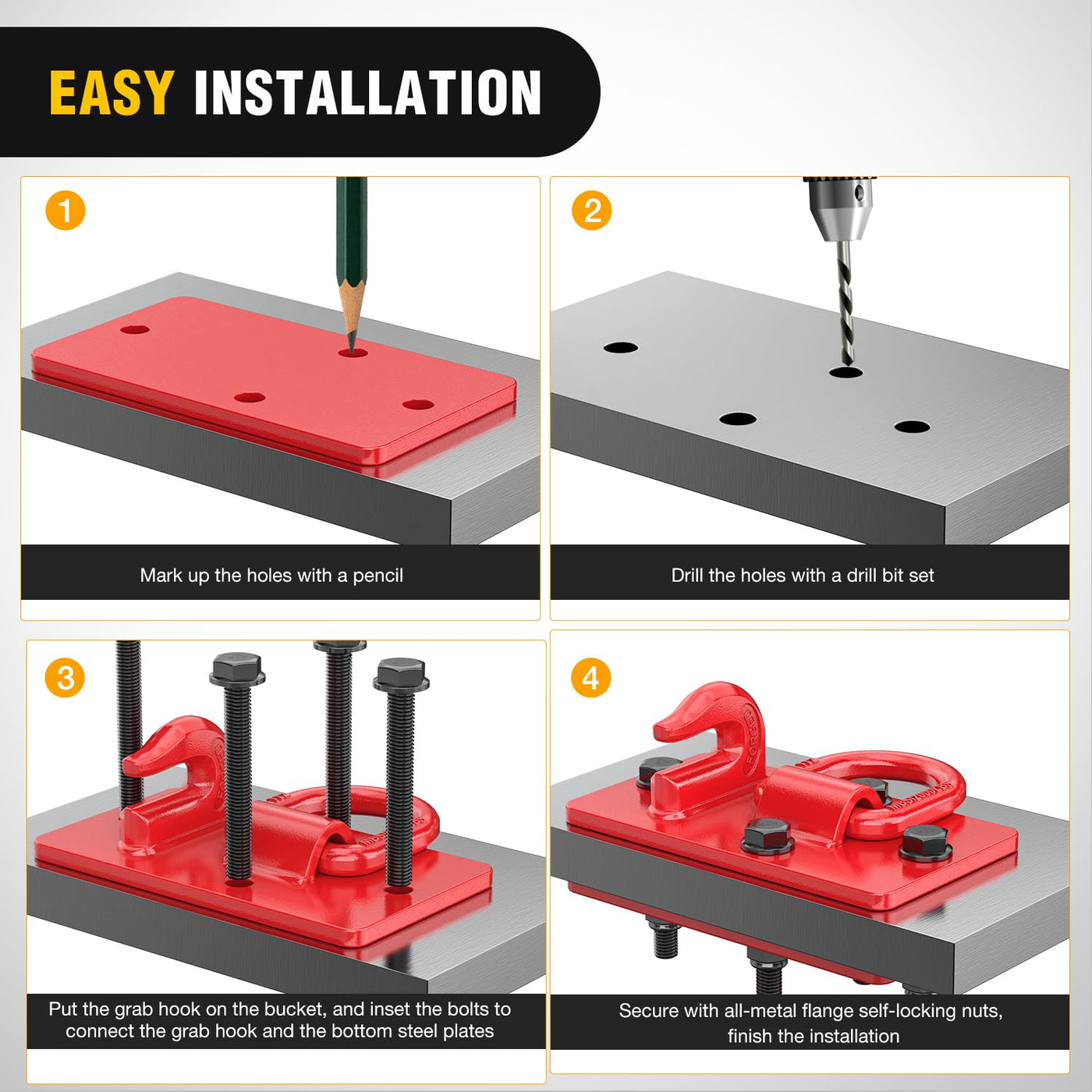 EASY INSTALLATION

1

Mark up the holes with a pencil

2

Drill the holes with a drill bit set

3

Put the grab hook on the bucket, and inset the bolts to connect the grab hook and the bottom steel plates

4

FORGED

Secure with all-metal flange self-locking nuts, finish the installation