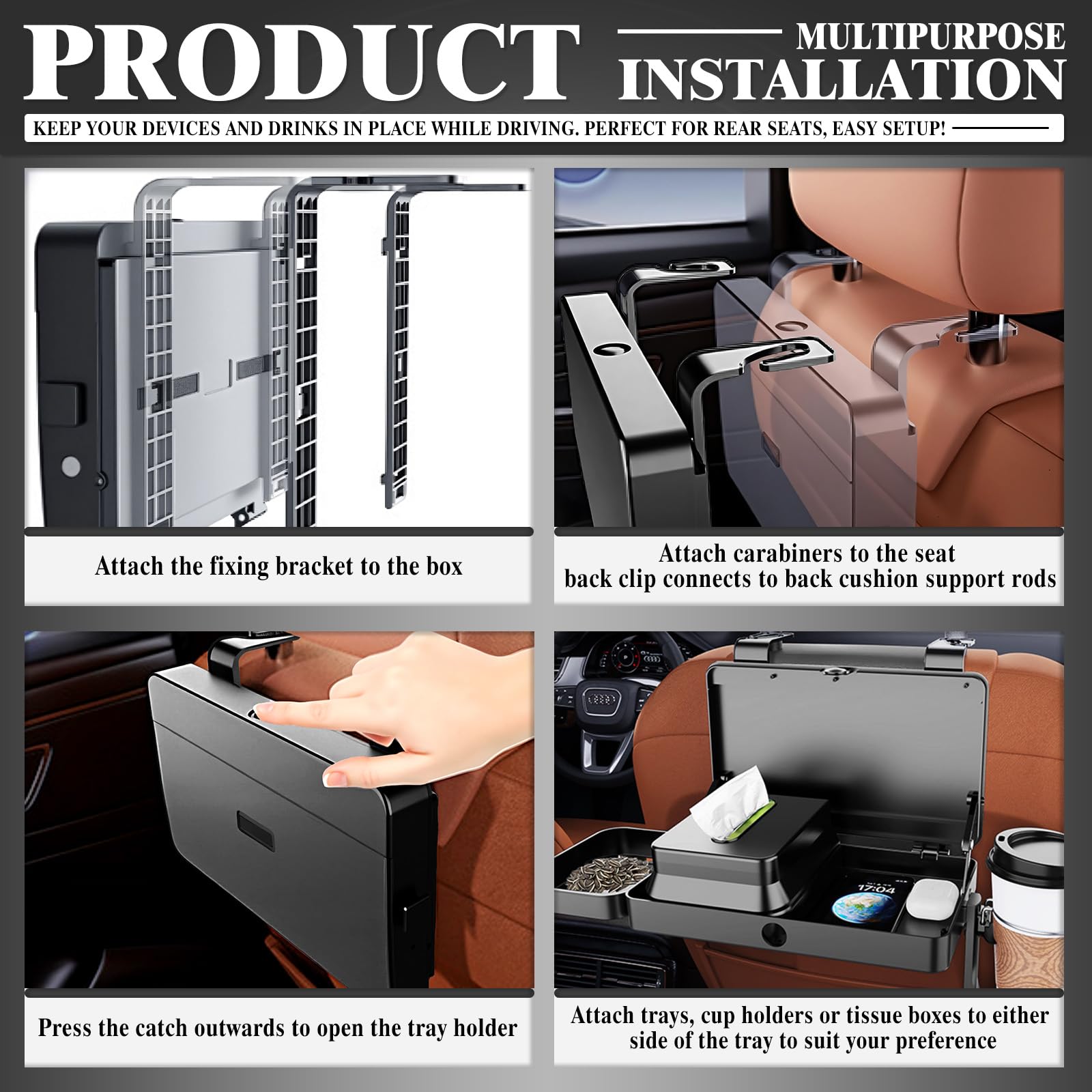 PRODUCT

MULTIPURPOSE INSTALLATION

KEEP YOUR DEVICES AND DRINKS IN PLACE WHILE DRIVING. PERFECT FOR REAR SEATS, EASY SETUP!

Attach the fixing bracket to the box

Attach carabiners to the seat back clip connects to back cushion support rods

Press the catch outwards to open the tray holder

17:04

Attach trays, cup holders or tissue boxes to either side of the tray to suit your preference