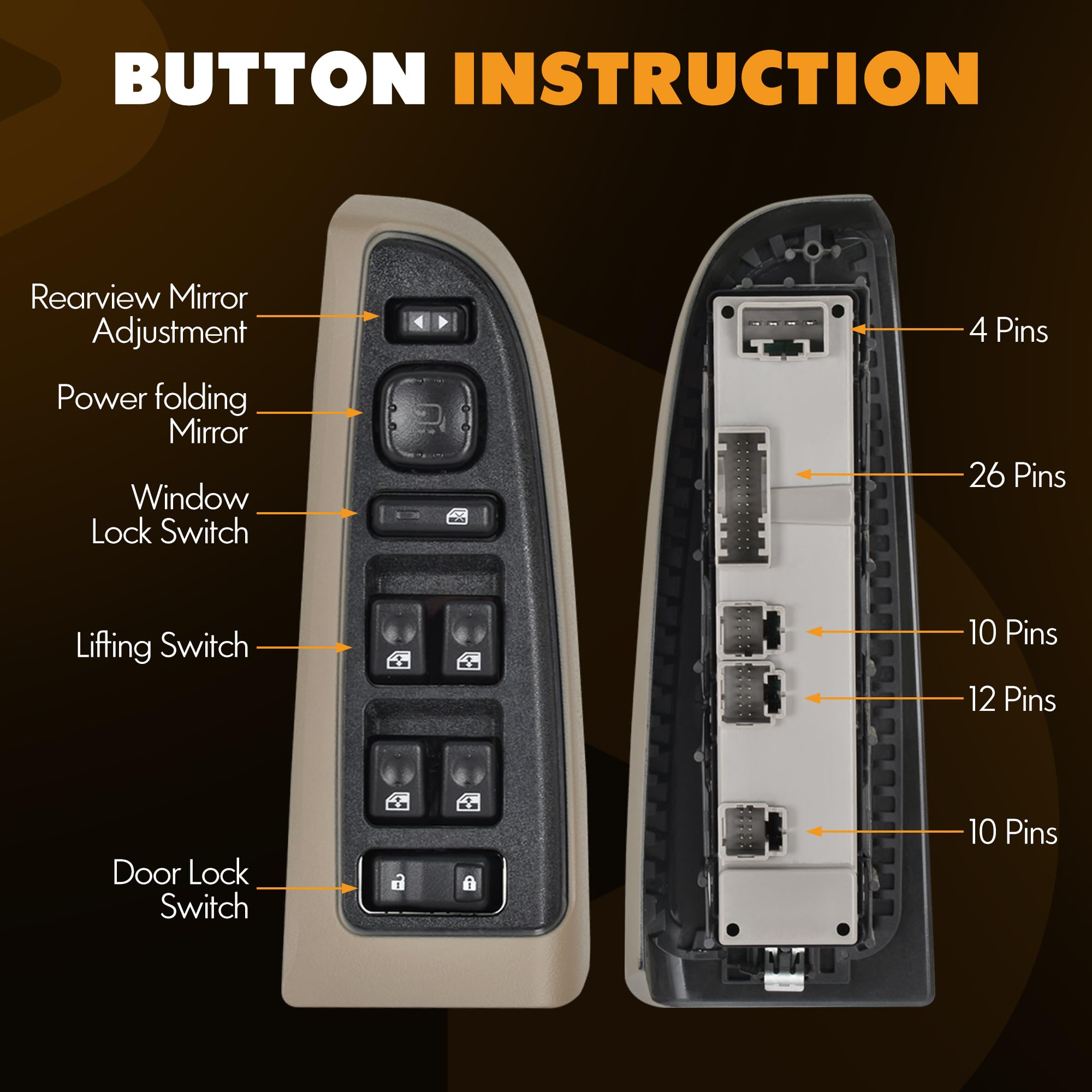 BUTTON INSTRUCTION

Rearview Mirror Adjustment

Power folding Mirror

Window Lock Switch

Lifting Switch

Door Lock Switch

4 Pins

26 Pins

10 Pins

12 Pins

10 Pins