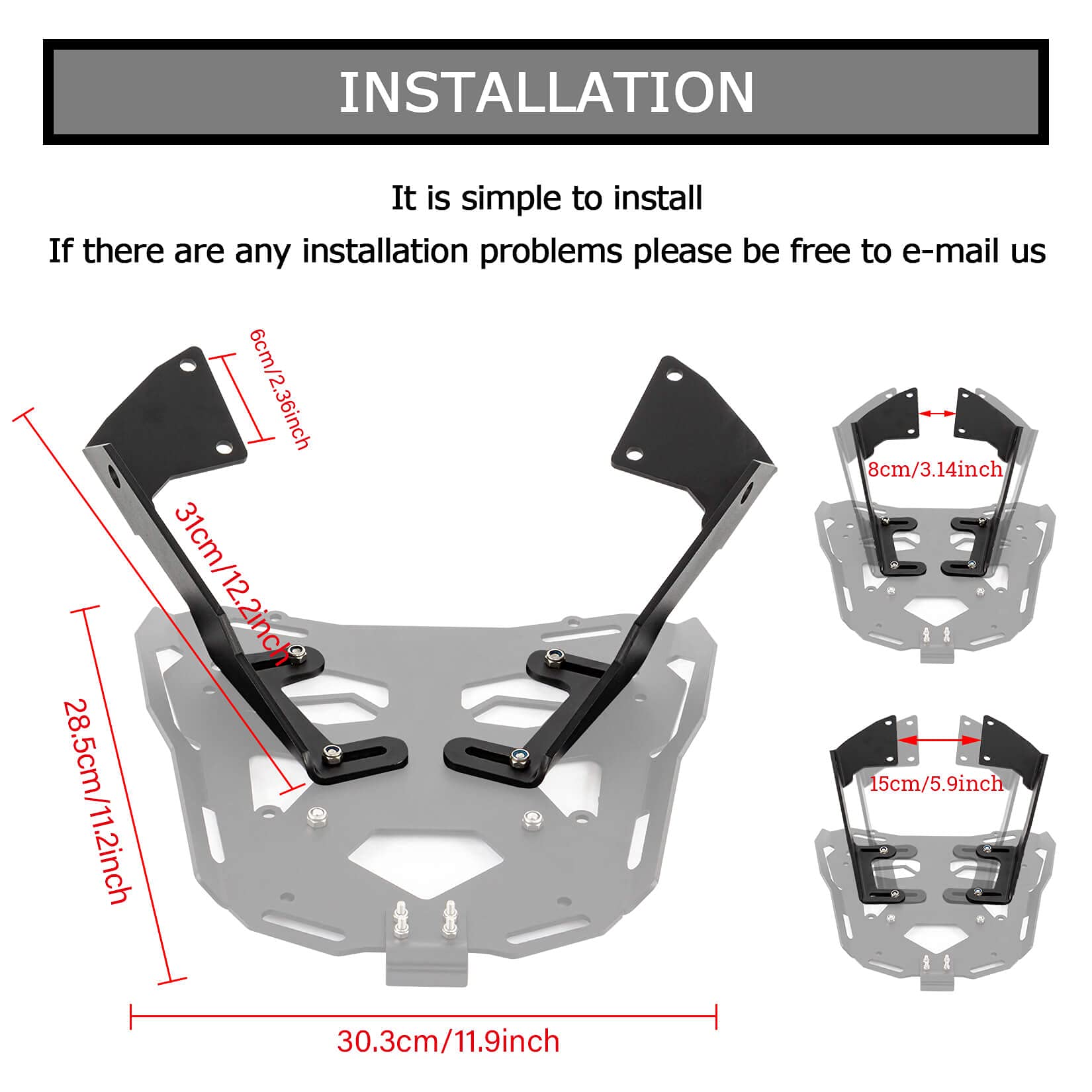 INSTALLATION

It is simple to install
If there are any installation problems please be free to e-mail us

6cm/2.36inch

31cm/12.2inch

28.5cm/11.2inch

30.3cm/11.9inch

8cm/3.14inch

15cm/5.9inch