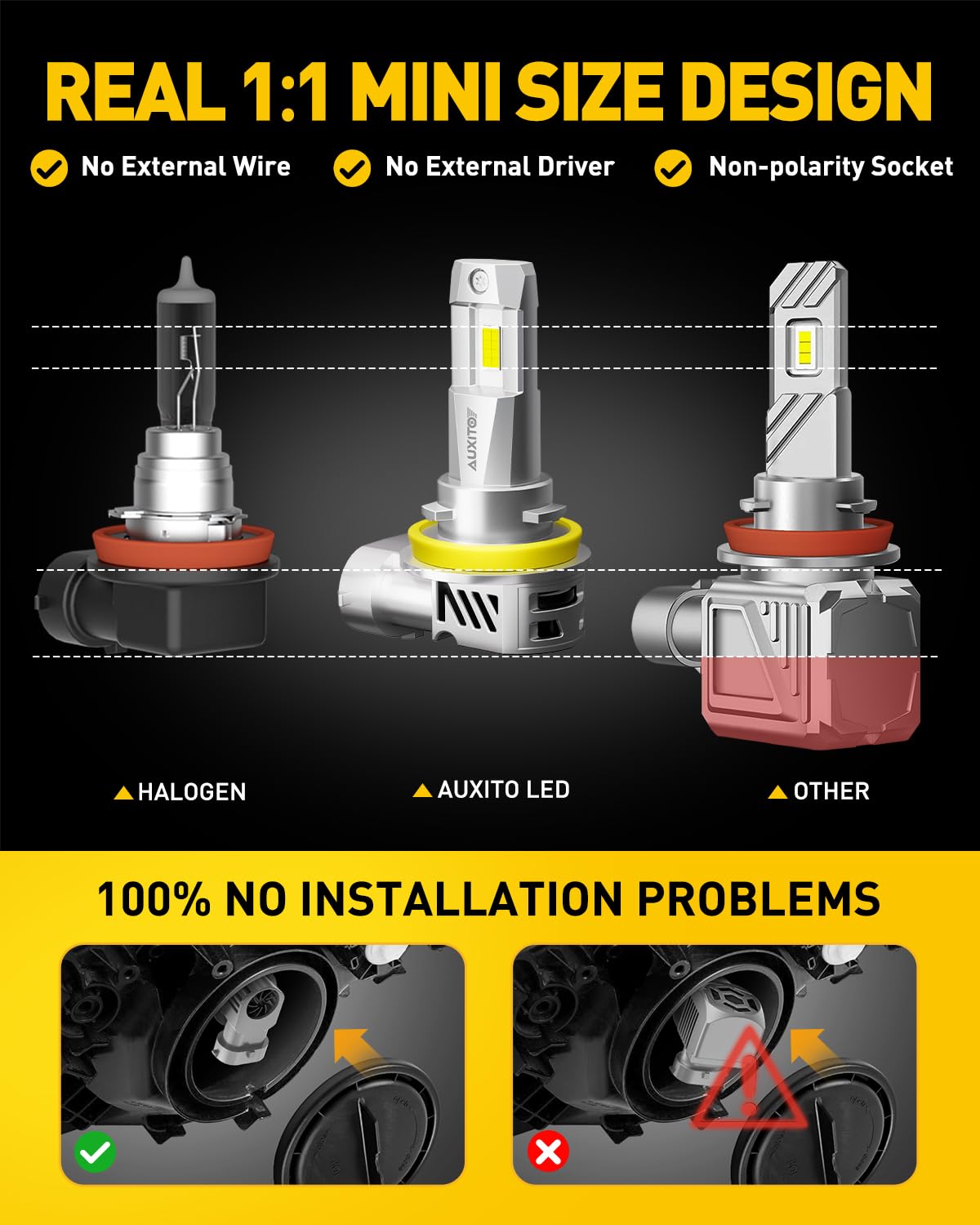 REAL 1:1 MINI SIZE DESIGN

No External Wire
No External Driver
Non-polarity Socket

AUXITO

HALOGEN
AUXITO LED
OTHER

100% NO INSTALLATION PROBLEMS