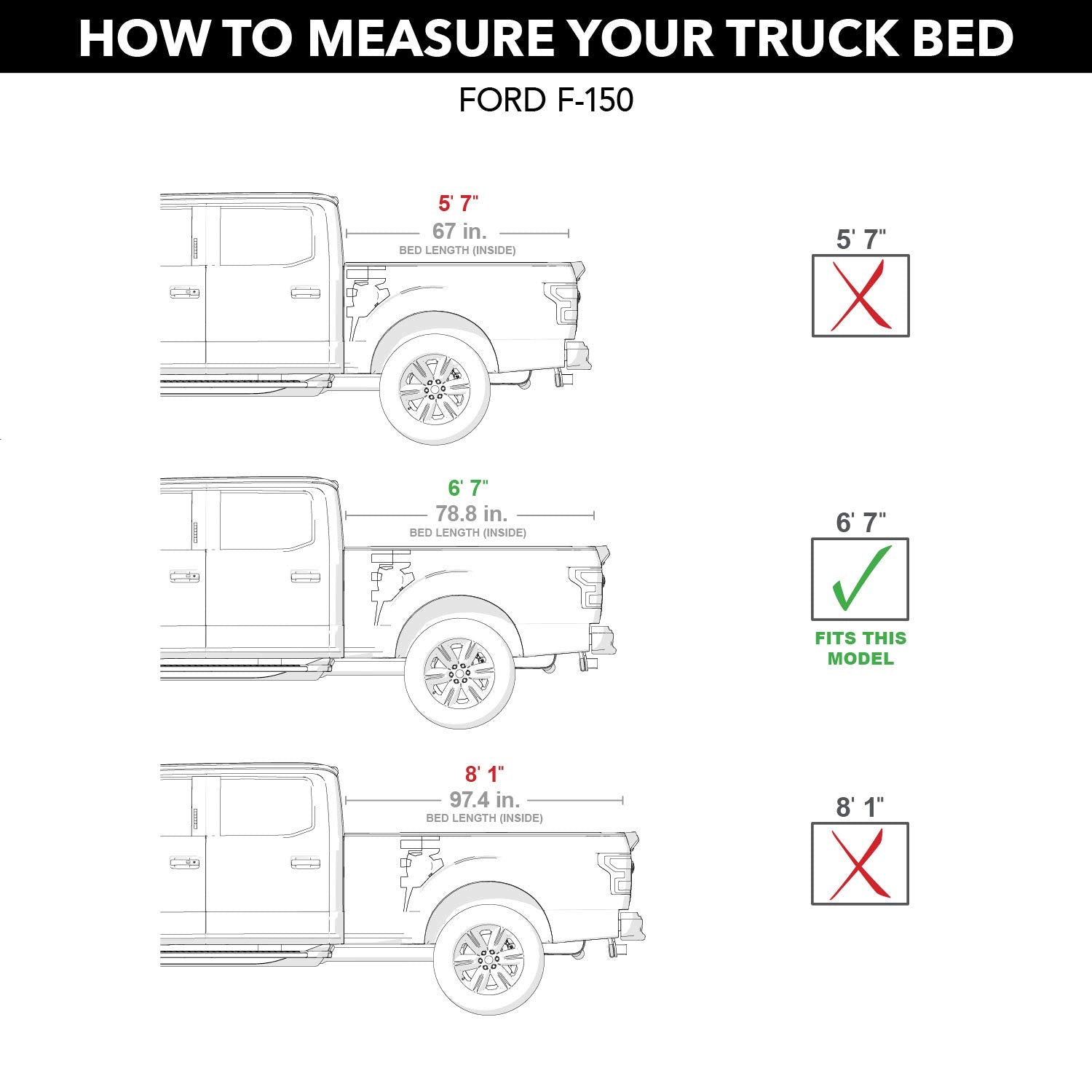 HOW TO MEASURE YOUR TRUCK BED

FORD F-150

5' 7"
67 in.
BED LENGTH (INSIDE)

5' 7"

6' 7"
78.8 in.
BED LENGTH (INSIDE)

6' 7"

FITS THIS MODEL

8' 1"
97.4 in.
BED LENGTH (INSIDE)

8' 1"