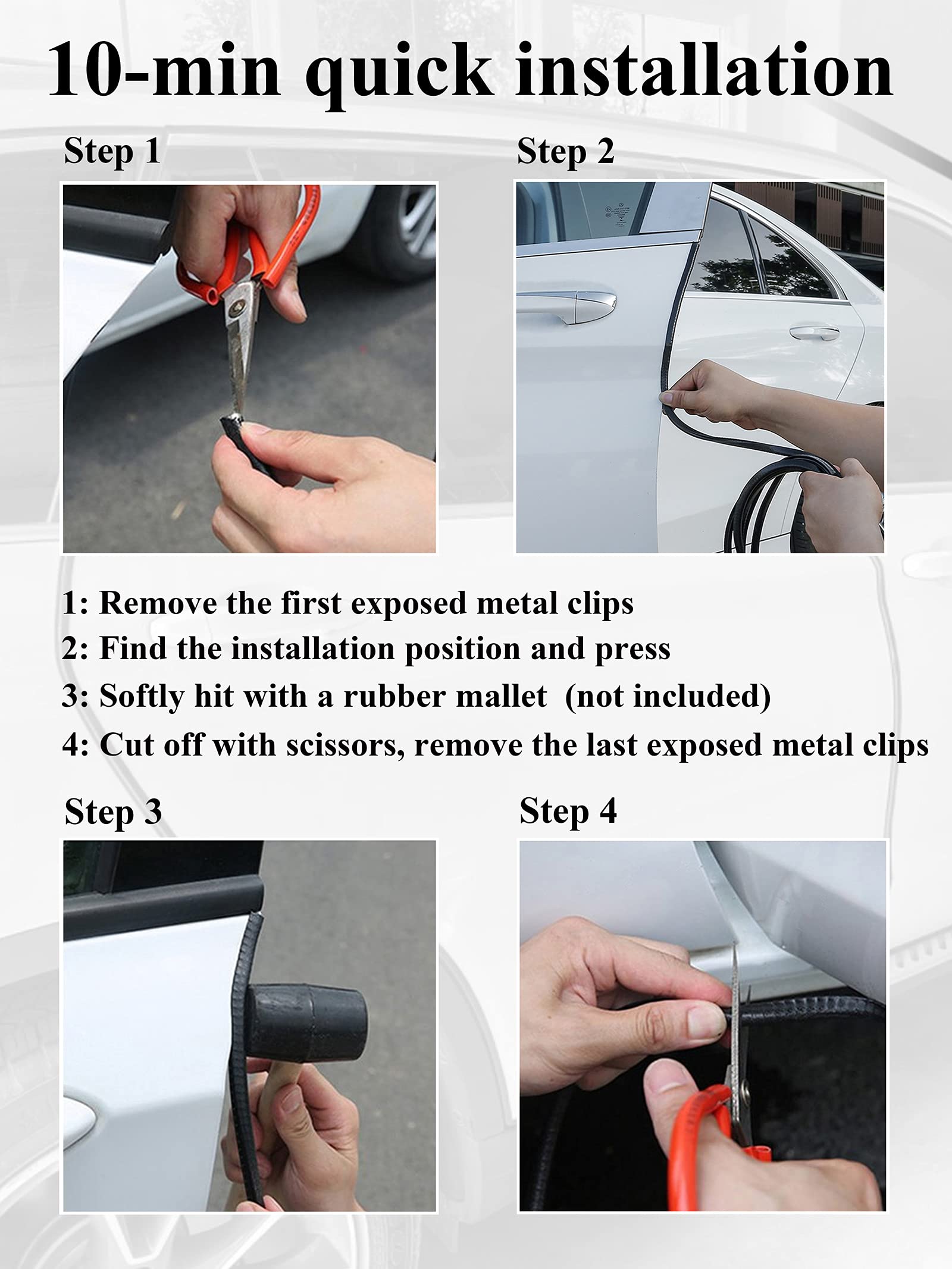 10-min quick installation

Step 1

Step 2

1: Remove the first exposed metal clips
2: Find the installation position and press
3: Softly hit with a rubber mallet (not included)
4: Cut off with scissors, remove the last exposed metal clips

Step 3

Step 4