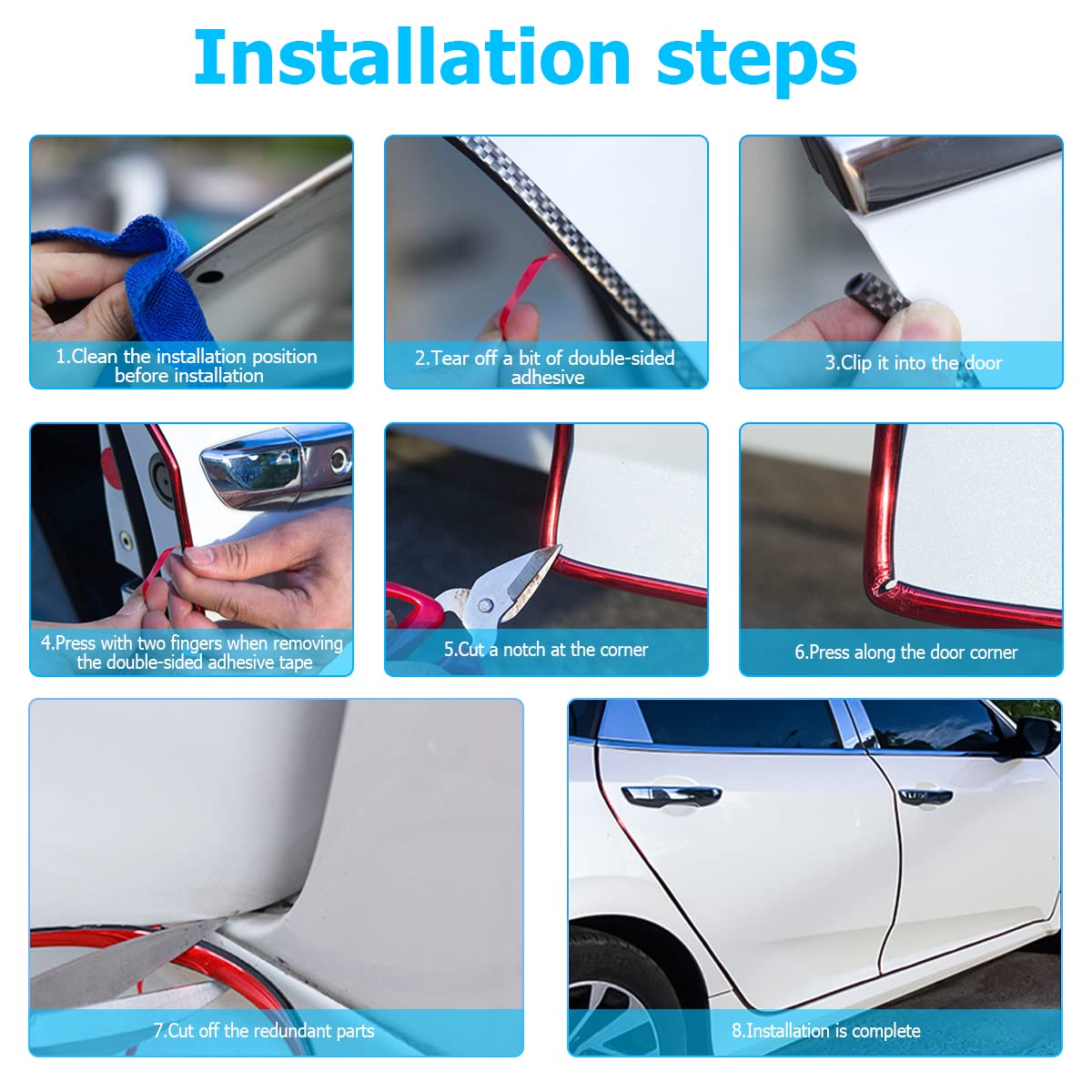 Installation steps

1.Clean the installation position before installation

2.Tear off a bit of double-sided adhesive

3.Clip it into the door

4.Press with two fingers when removing the double-sided adhesive tape

5.Cut a notch at the corner

6.Press along the door corner

7.Cut off the redundant parts

8.Installation is complete