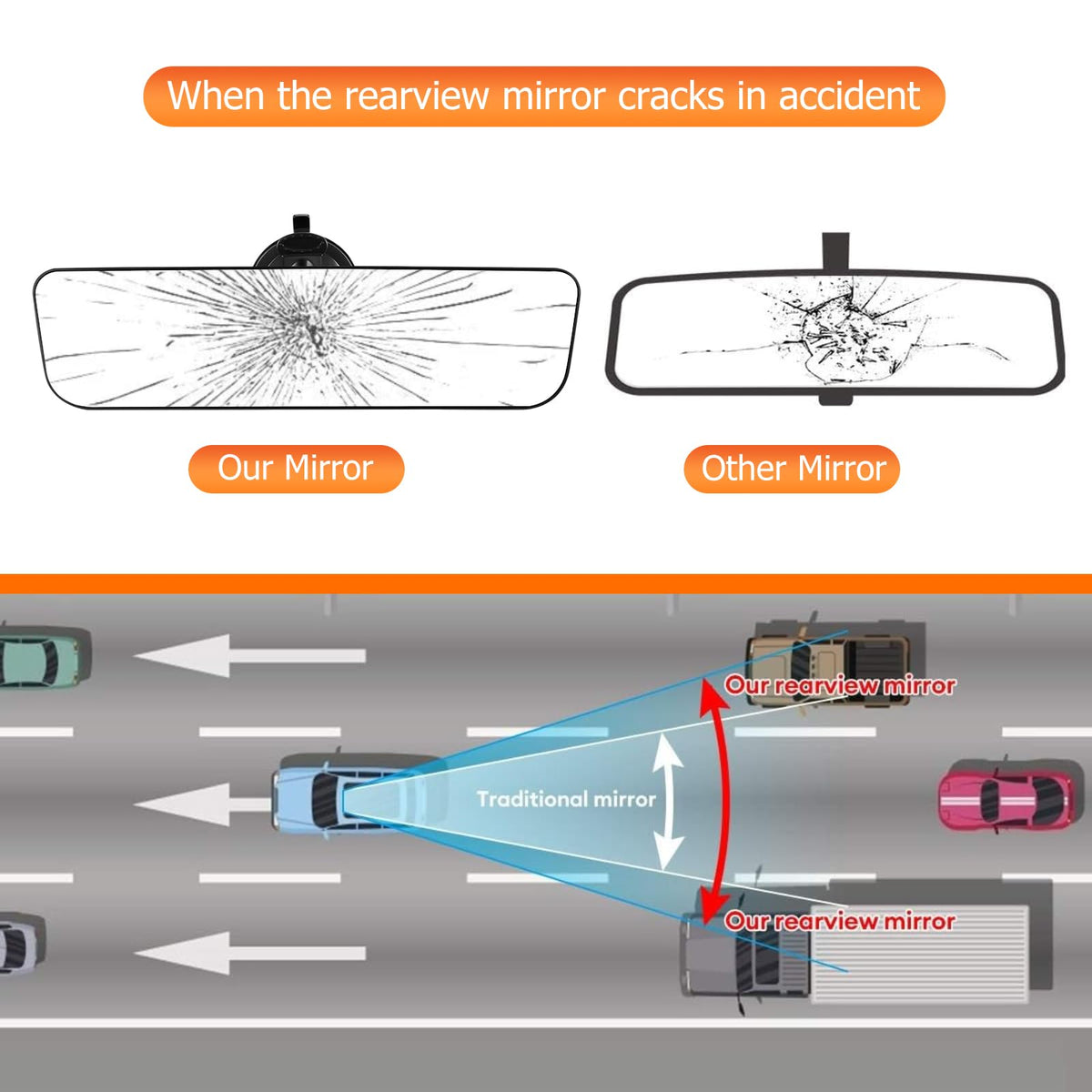 When the rearview mirror cracks in accident

Our Mirror

Other Mirror

Our rearview mirror

Traditional mirror

Our rearview mirror