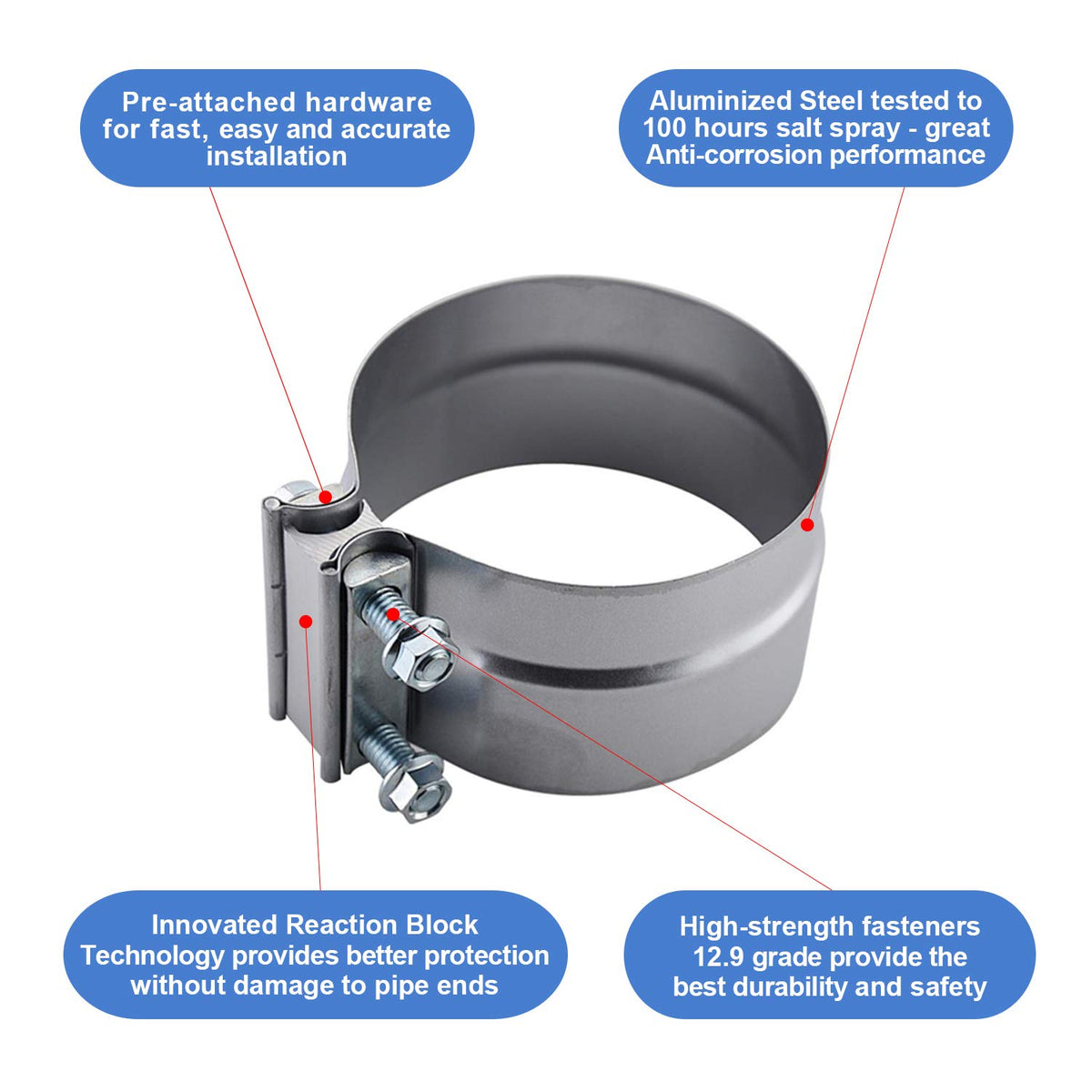 Pre-attached hardware for fast, easy and accurate installation

Aluminized Steel tested to 100 hours salt spray - great Anti-corrosion performance

Innovated Reaction Block Technology provides better protection without damage to pipe ends

High-strength fasteners 12.9 grade provide the best durability and safety