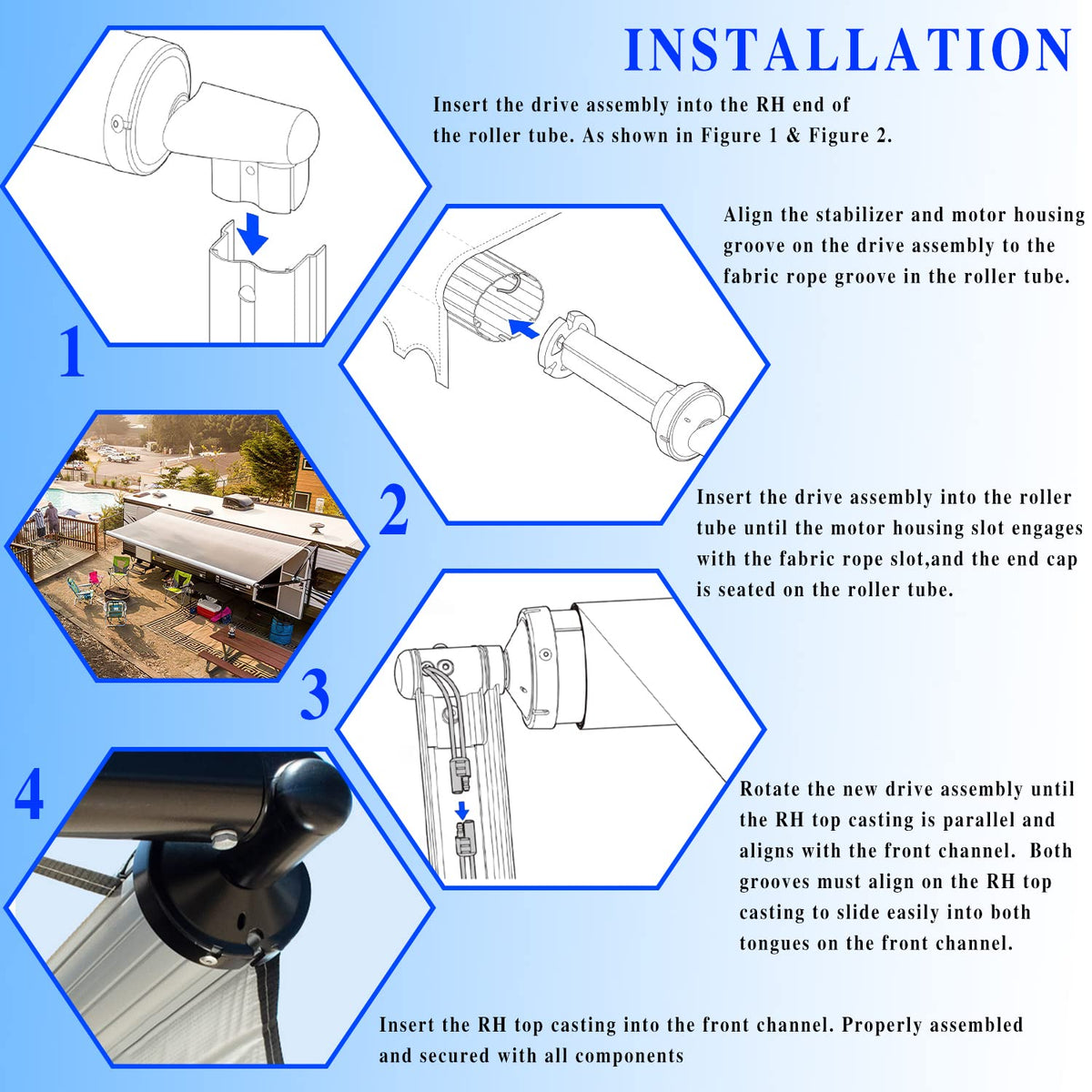 INSTALLATION

Insert the drive assembly into the RH end of the roller tube. As shown in Figure 1 & Figure 2.

Align the stabilizer and motor housing groove on the drive assembly to the fabric rope groove in the roller tube.

1

2

Insert the drive assembly into the roller tube until the motor housing slot engages with the fabric rope slot,and the end cap is seated on the roller tube.

3

4

Rotate the new drive assembly until the RH top casting is parallel and aligns with the front channel. Both grooves must align on the RH top casting to slide easily into both tongues on the front channel.

Insert the RH top casting into the front channel. Properly assembled and secured with all components