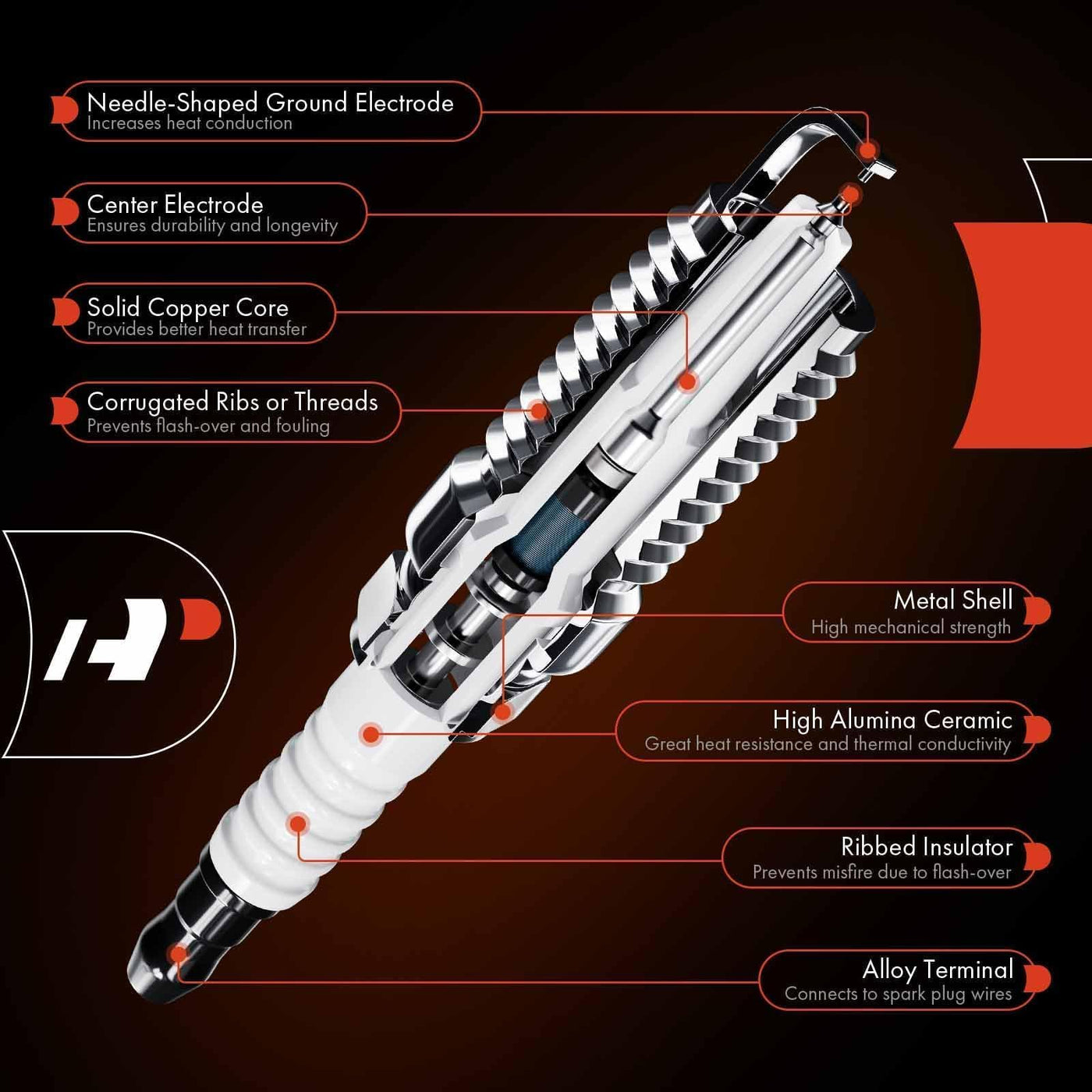 Needle-Shaped Ground Electrode
Increases heat conduction

Center Electrode
Ensures durability and longevity

Solid Copper Core
Provides better heat transfer

Corrugated Ribs or Threads
Prevents flash-over and fouling

Metal Shell
High mechanical strength

High Alumina Ceramic
Great heat resistance and thermal conductivity

Ribbed Insulator
Prevents misfire due to flash-over

Alloy Terminal
Connects to spark plug wires