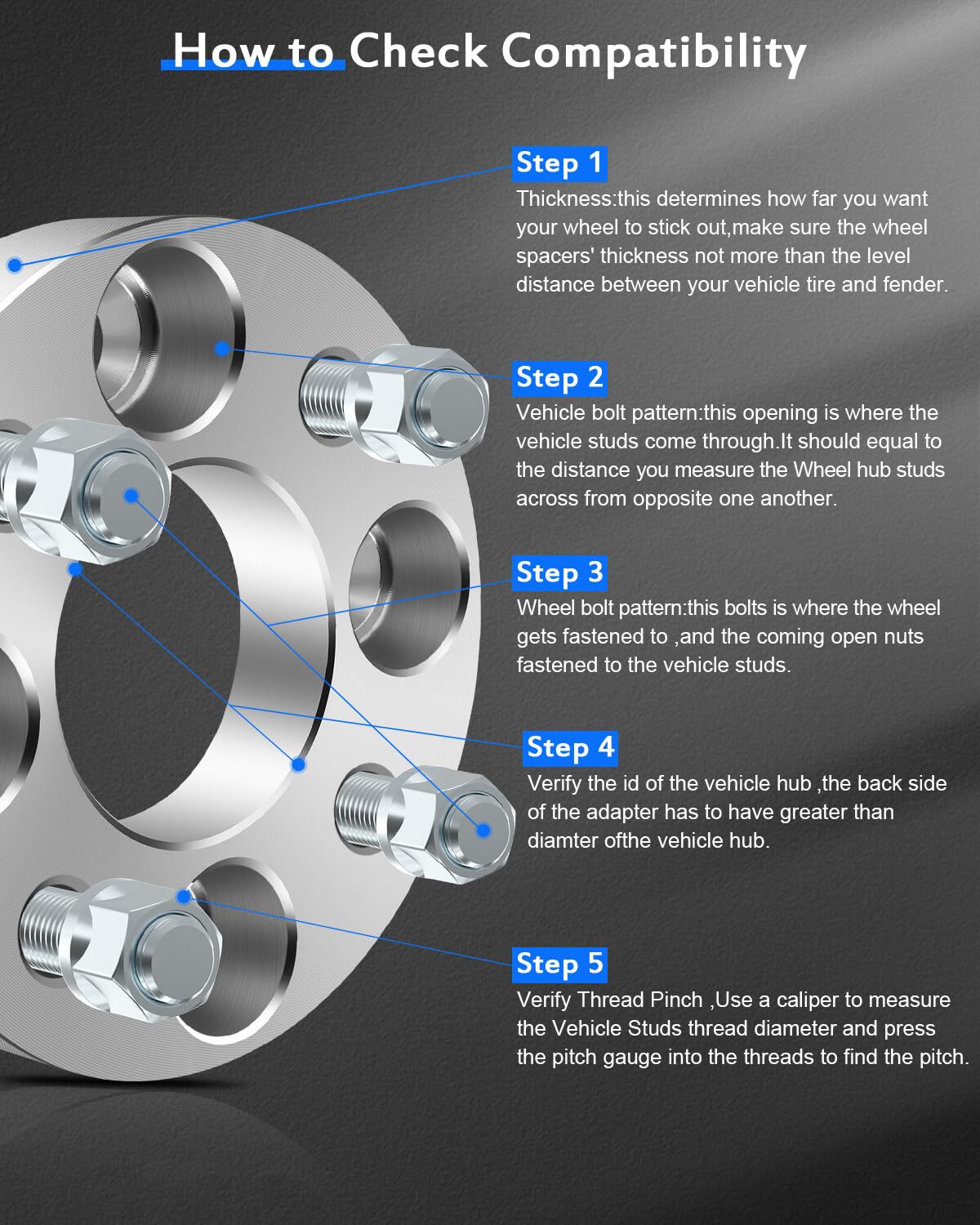 How to Check Compatibility

Step 1
Thickness:this determines how far you want your wheel to stick out,make sure the wheel spacers' thickness not more than the level distance between your vehicle tire and fender.

Step 2
Vehicle bolt pattern:this opening is where the vehicle studs come through.It should equal to the distance you measure the Wheel hub studs across from opposite one another.

Step 3
Wheel bolt pattern:this bolts is where the wheel gets fastened to ,and the coming open nuts fastened to the vehicle studs.

Step 4
Verify the id of the vehicle hub ,the back side of the adapter has to have greater than diamter ofthe vehicle hub.

Step 5
Verify Thread Pinch ,Use a caliper to measure the Vehicle Studs thread diameter and press the pitch gauge into the threads to find the pitch.