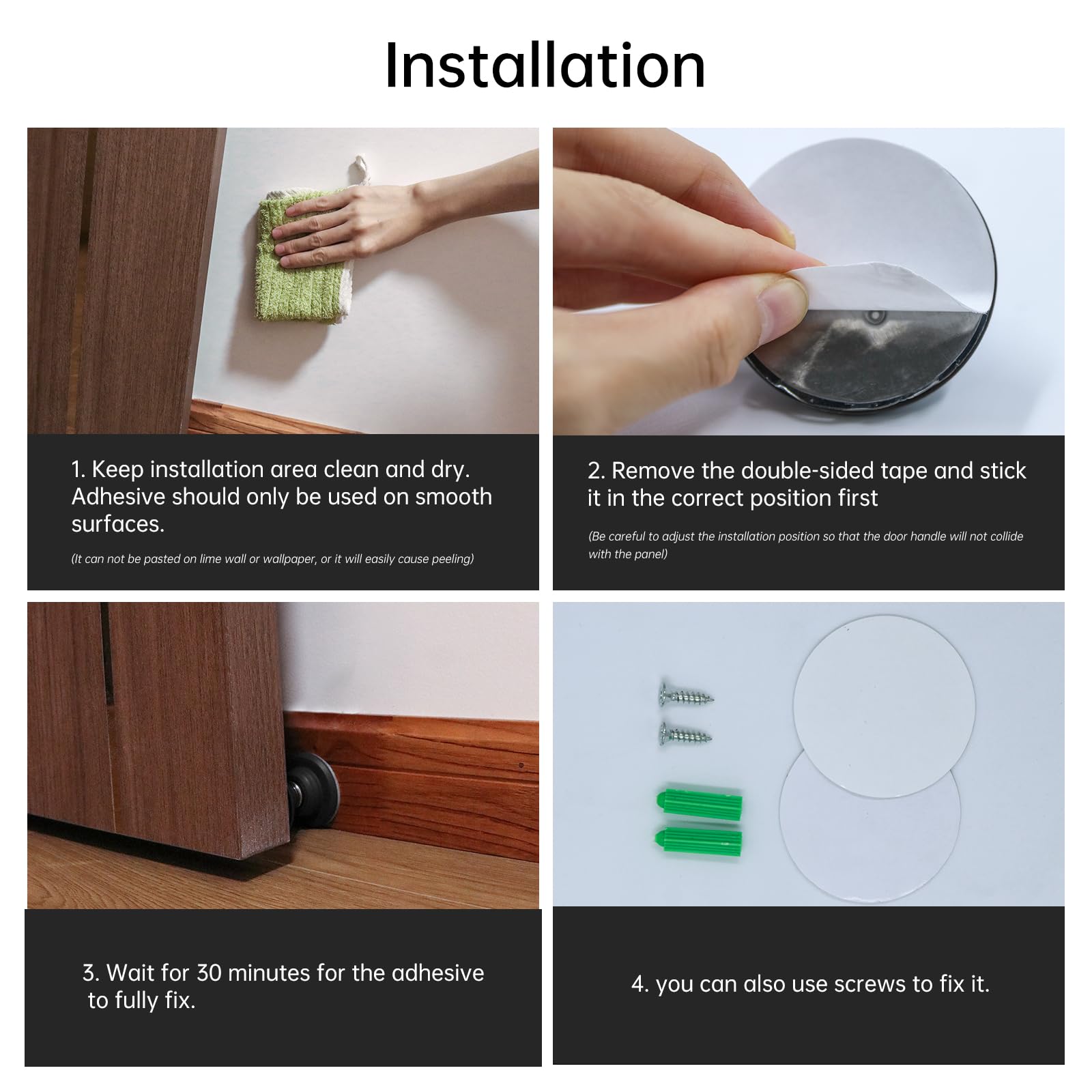 Installation

1. Keep installation area clean and dry. Adhesive should only be used on smooth surfaces.

(It can not be pasted on lime wall or wallpaper, or it will easily cause peeling)

2. Remove the double-sided tape and stick it in the correct position first

(Be careful to adjust the installation position so that the door handle will not collide with the panel)

3. Wait for 30 minutes for the adhesive to fully fix.

4. you can also use screws to fix it.