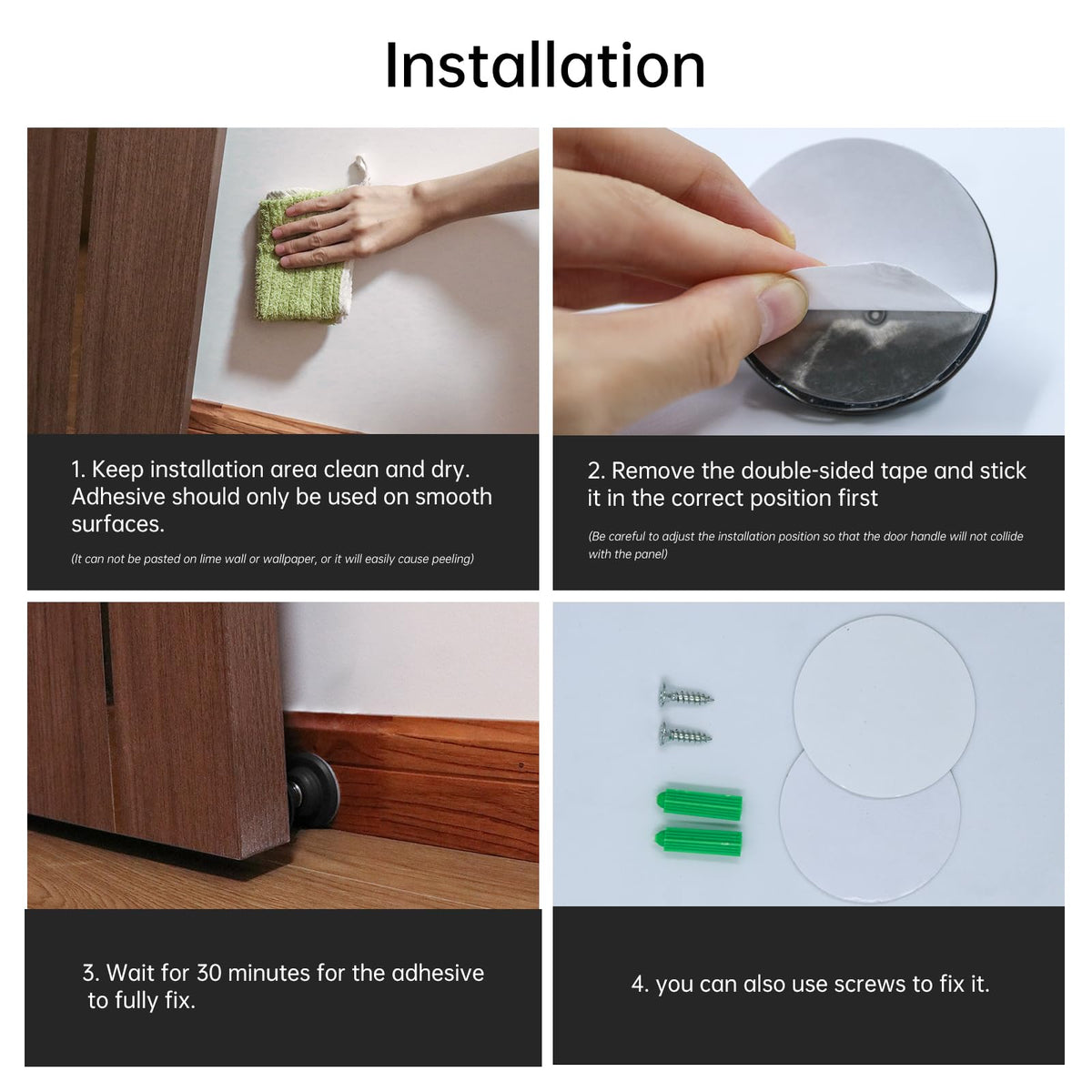 Installation

1. Keep installation area clean and dry. Adhesive should only be used on smooth surfaces.

(It can not be pasted on lime wall or wallpaper, or it will easily cause peeling)

2. Remove the double-sided tape and stick it in the correct position first

(Be careful to adjust the installation position so that the door handle will not collide with the panel)

3. Wait for 30 minutes for the adhesive to fully fix.

4. you can also use screws to fix it.