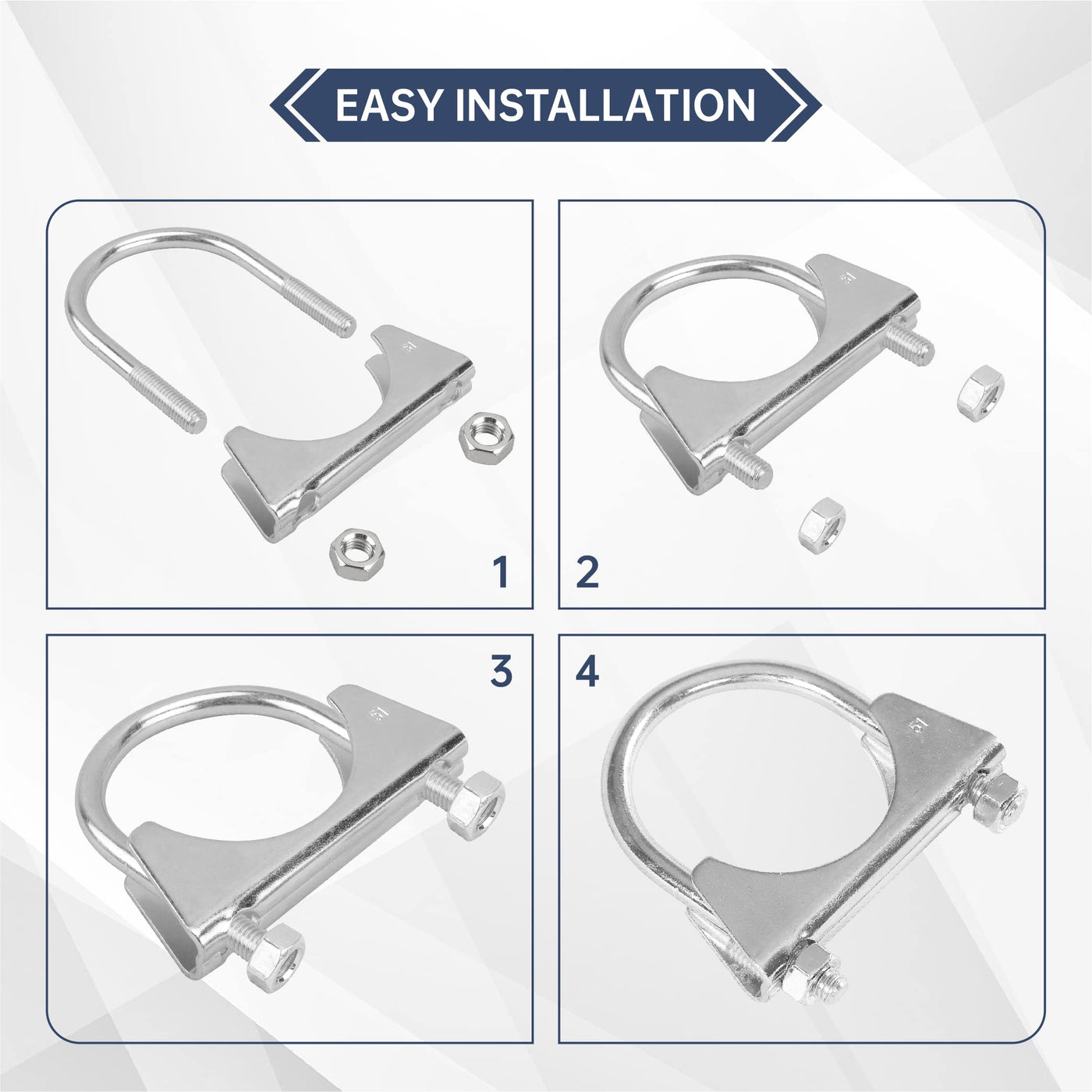 EASY INSTALLATION

1

2

3

4