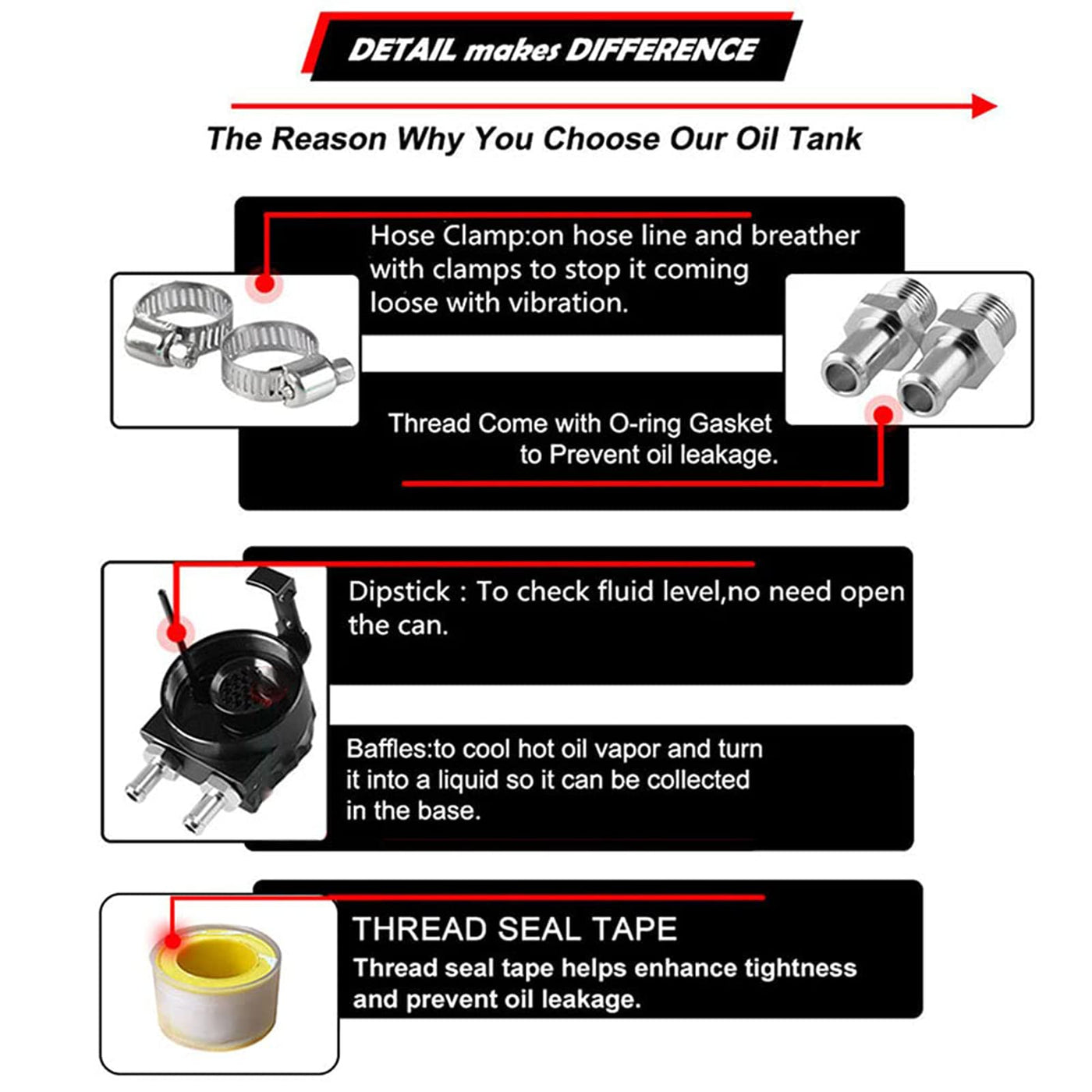 DETAIL makes DIFFERENCE

The Reason Why You Choose Our Oil Tank

Hose Clamp:on hose line and breather with clamps to stop it coming loose with vibration.

Thread Come with O-ring Gasket to Prevent oil leakage.

Dipstick : To check fluid level,no need open the can.

Baffles:to cool hot oil vapor and turn it into a liquid so it can be collected in the base.

THREAD SEAL TAPE

Thread seal tape helps enhance tightness and prevent oil leakage.