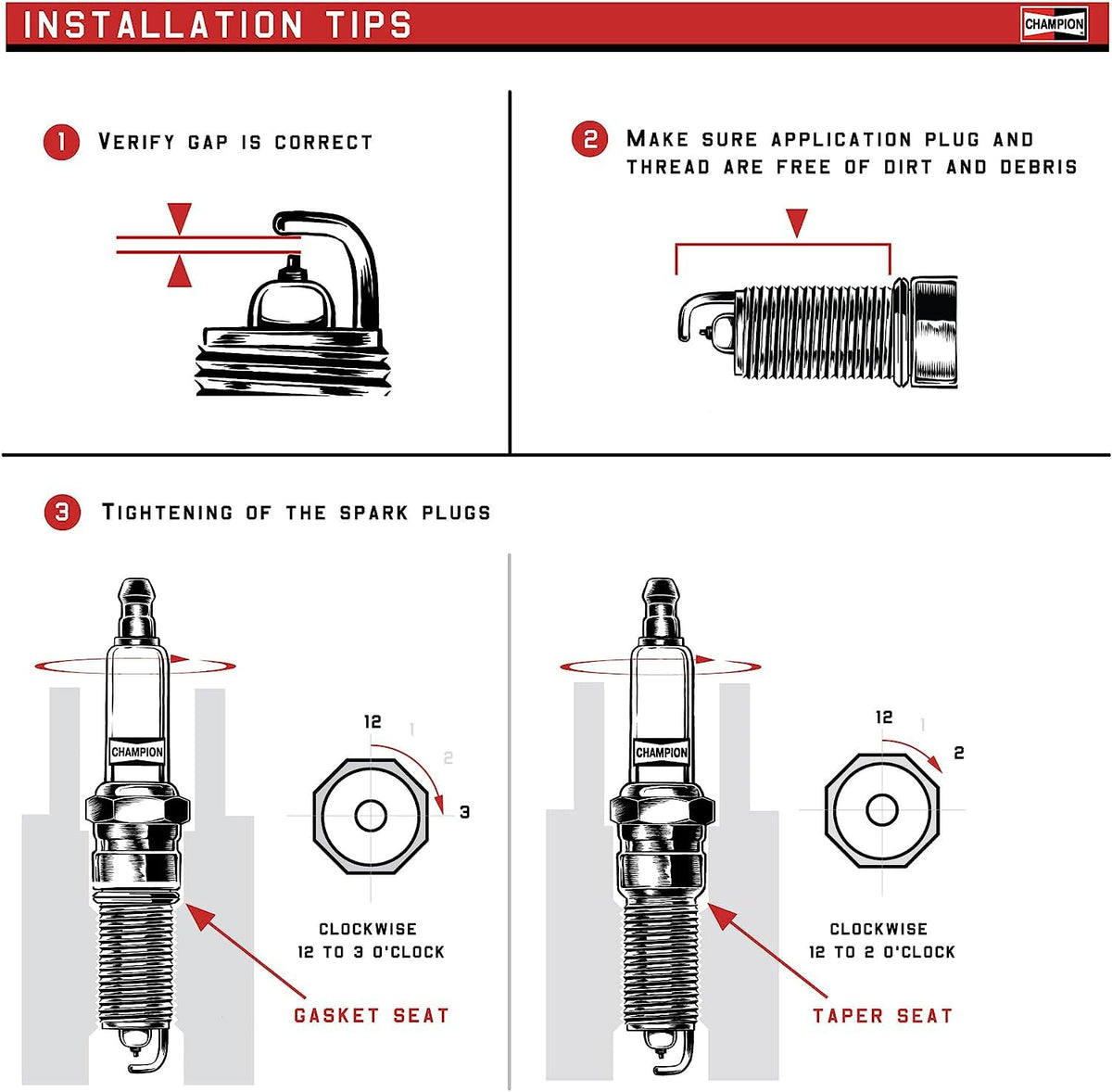 INSTALLATION TIPS

CHAMPION

1 VERIFY GAP IS CORRECT

2 MAKE SURE APPLICATION PLUG AND THREAD ARE FREE OF DIRT AND DEBRIS

3 TIGHTENING OF THE SPARK PLUGS

CHAMPION

12
1
2
3

CLOCKWISE
12 TO 3 O'CLOCK

GASKET SEAT

CHAMPION

12
1
2

CLOCKWISE
12 TO 2 O'CLOCK

TAPER SEAT