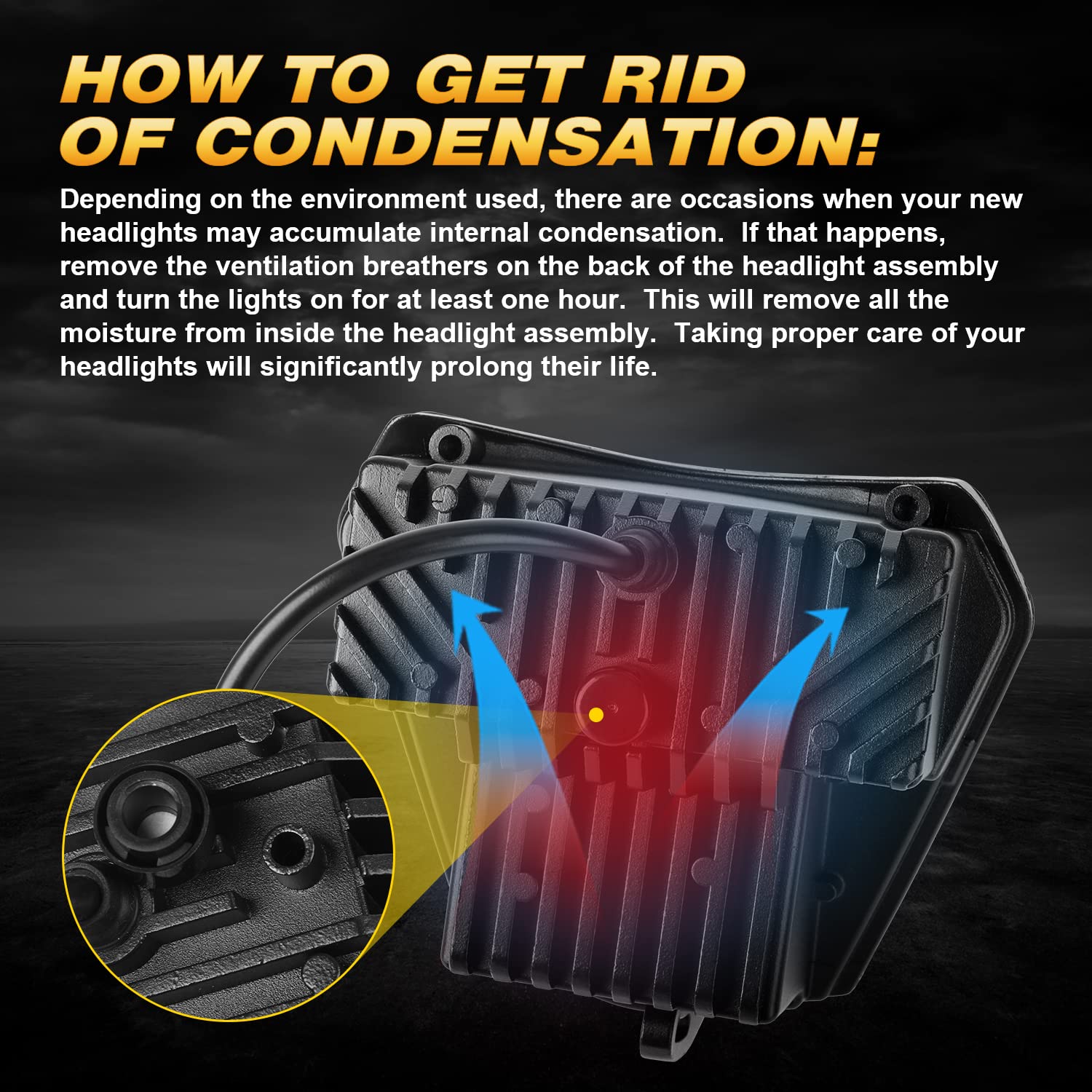 HOW TO GET RID OF CONDENSATION:

Depending on the environment used, there are occasions when your new headlights may accumulate internal condensation.  If that happens, remove the ventilation breathers on the back of the headlight assembly and turn the lights on for at least one hour.  This will remove all the moisture from inside the headlight assembly.  Taking proper care of your headlights will significantly prolong their life.