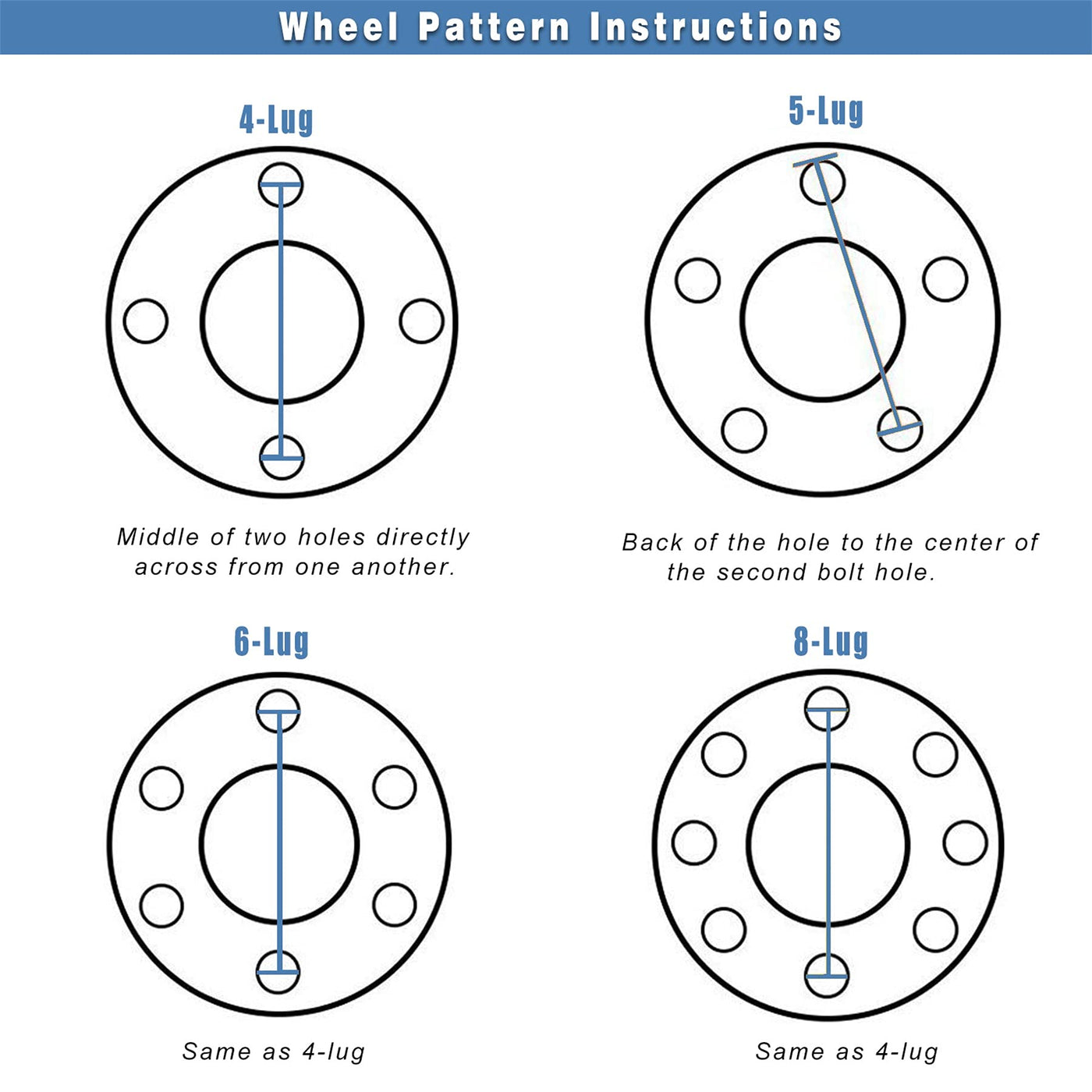 Wheel Pattern Instructions

4-Lug

Middle of two holes directly across from one another.

5-Lug

Back of the hole to the center of the second bolt hole.

6-Lug

Same as 4-lug

8-Lug

Same as 4-lug