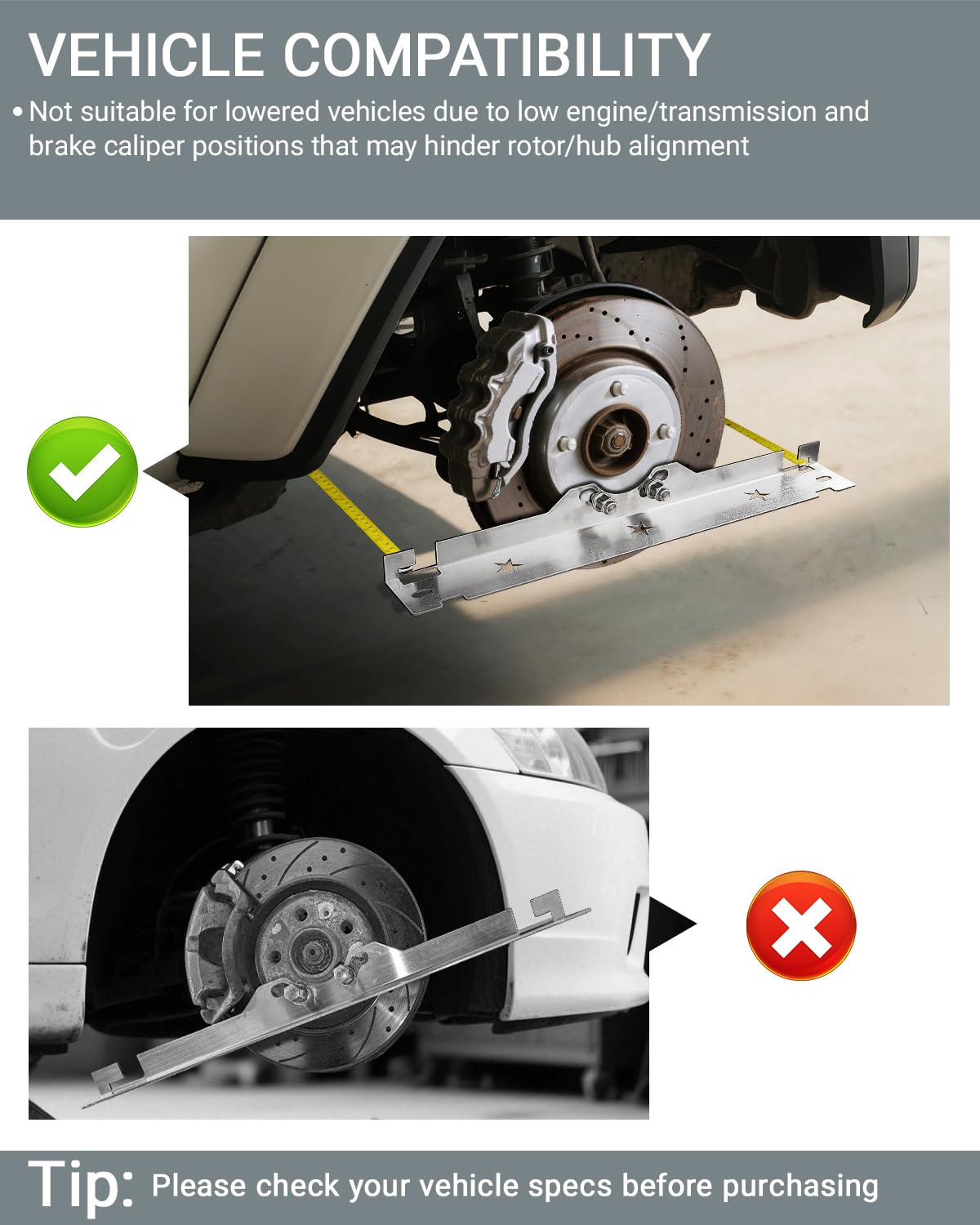 VEHICLE COMPATIBILITY

• Not suitable for lowered vehicles due to low engine/transmission and brake caliper positions that may hinder rotor/hub alignment

Tip: Please check your vehicle specs before purchasing