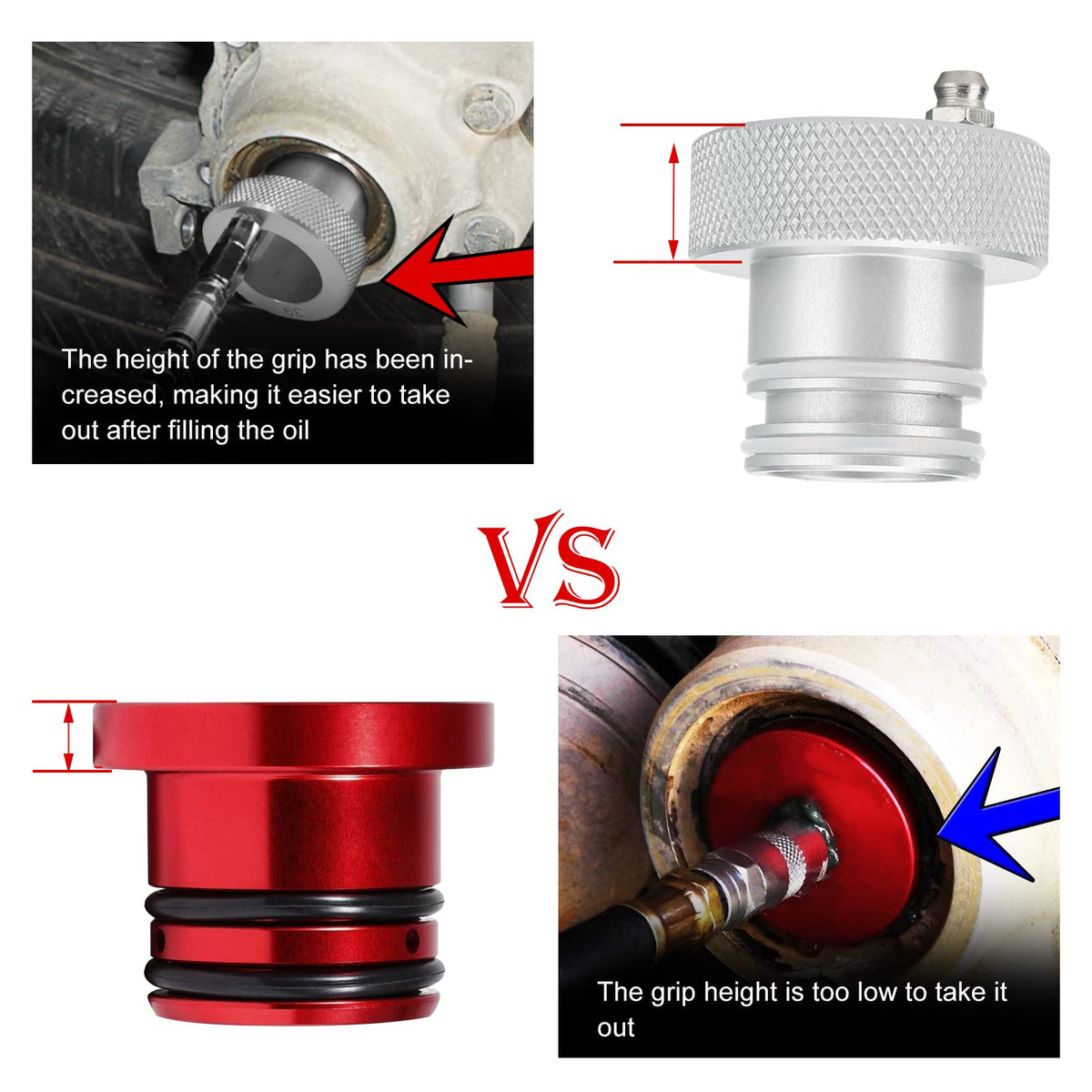 The height of the grip has been increased, making it easier to take out after filling the oil

VS

The grip height is too low to take it out