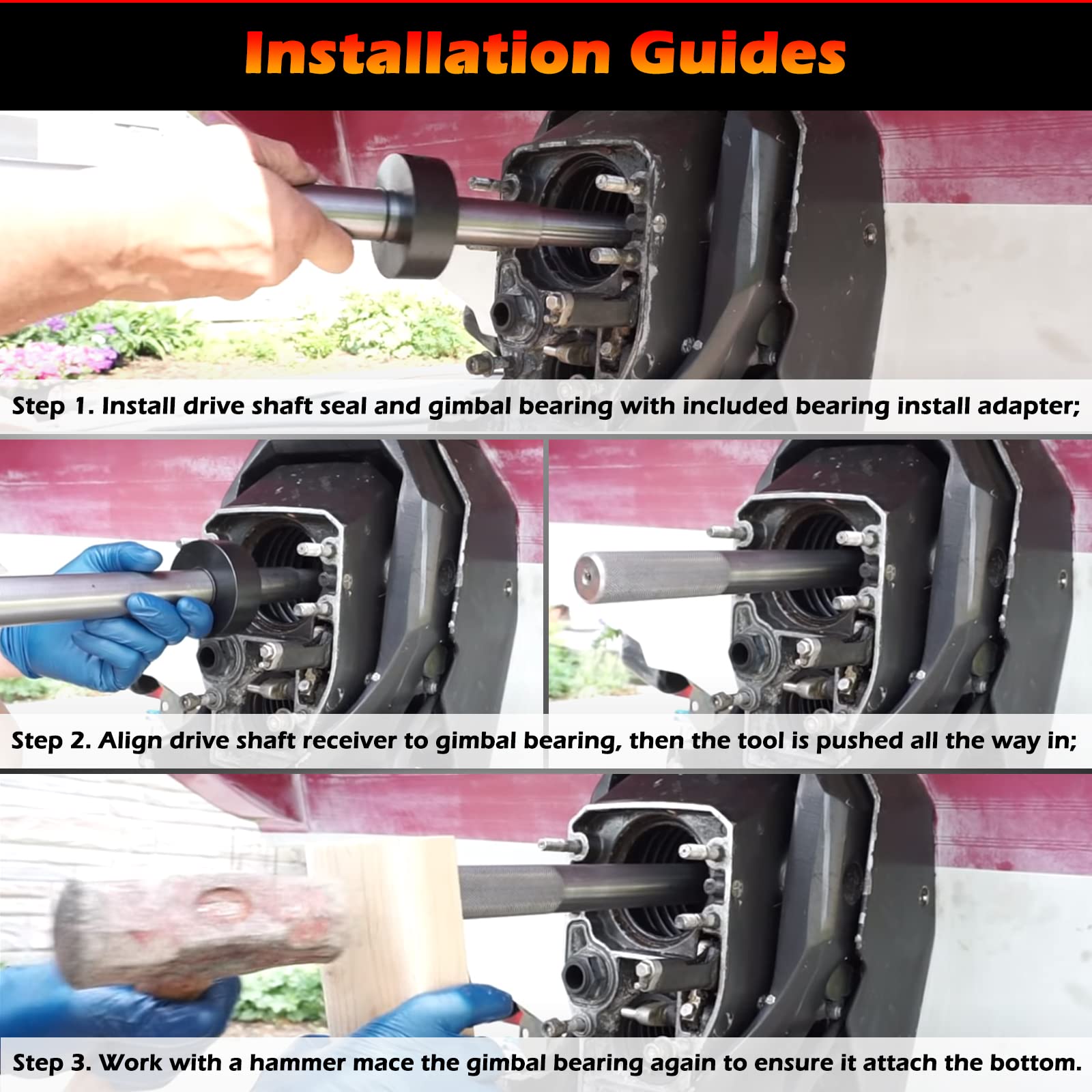 Installation Guides

Step 1. Install drive shaft seal and gimbal bearing with included bearing install adapter;

Step 2. Align drive shaft receiver to gimbal bearing, then the tool is pushed all the way in;

Step 3. Work with a hammer mace the gimbal bearing again to ensure it attach the bottom.