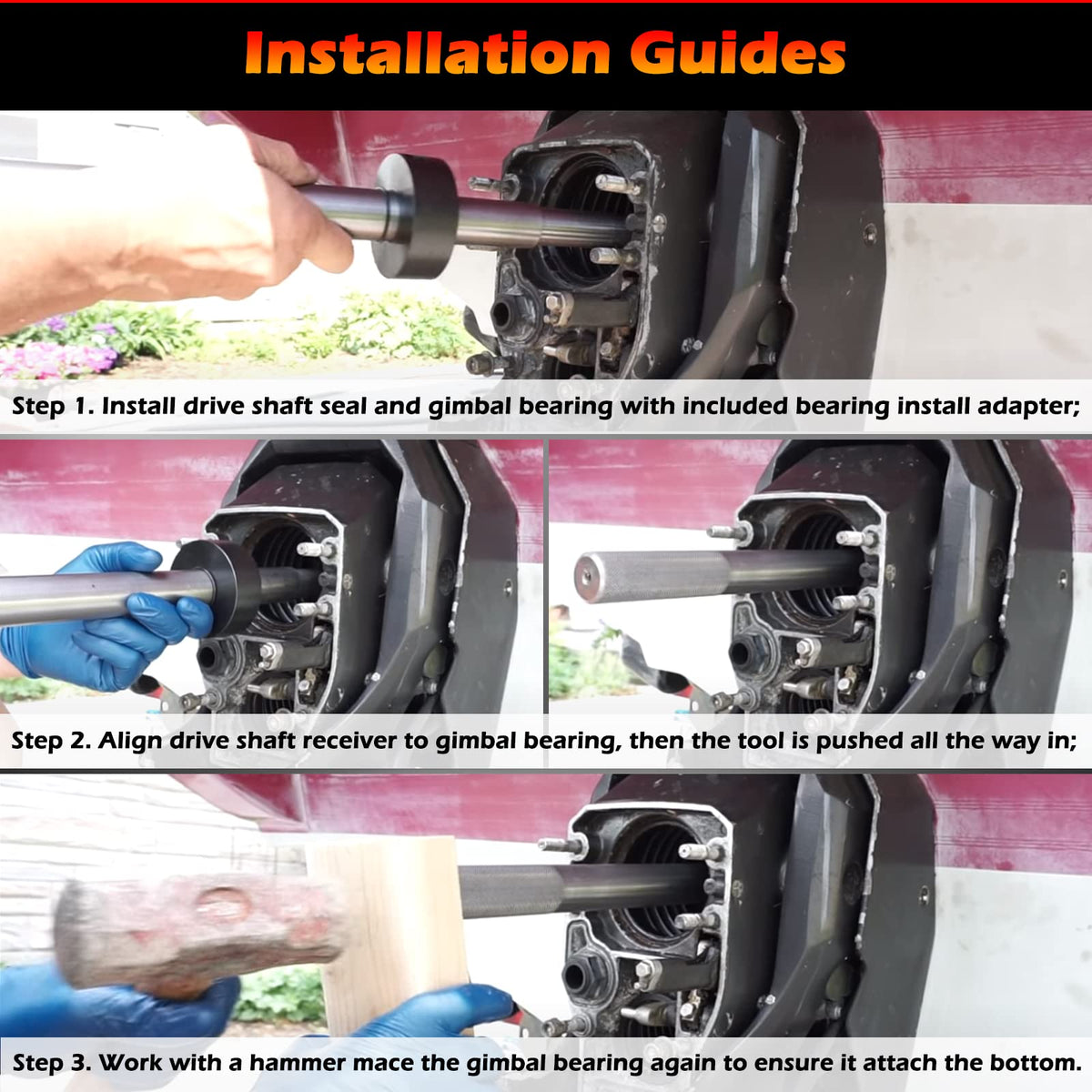 Installation Guides

Step 1. Install drive shaft seal and gimbal bearing with included bearing install adapter;

Step 2. Align drive shaft receiver to gimbal bearing, then the tool is pushed all the way in;

Step 3. Work with a hammer mace the gimbal bearing again to ensure it attach the bottom.