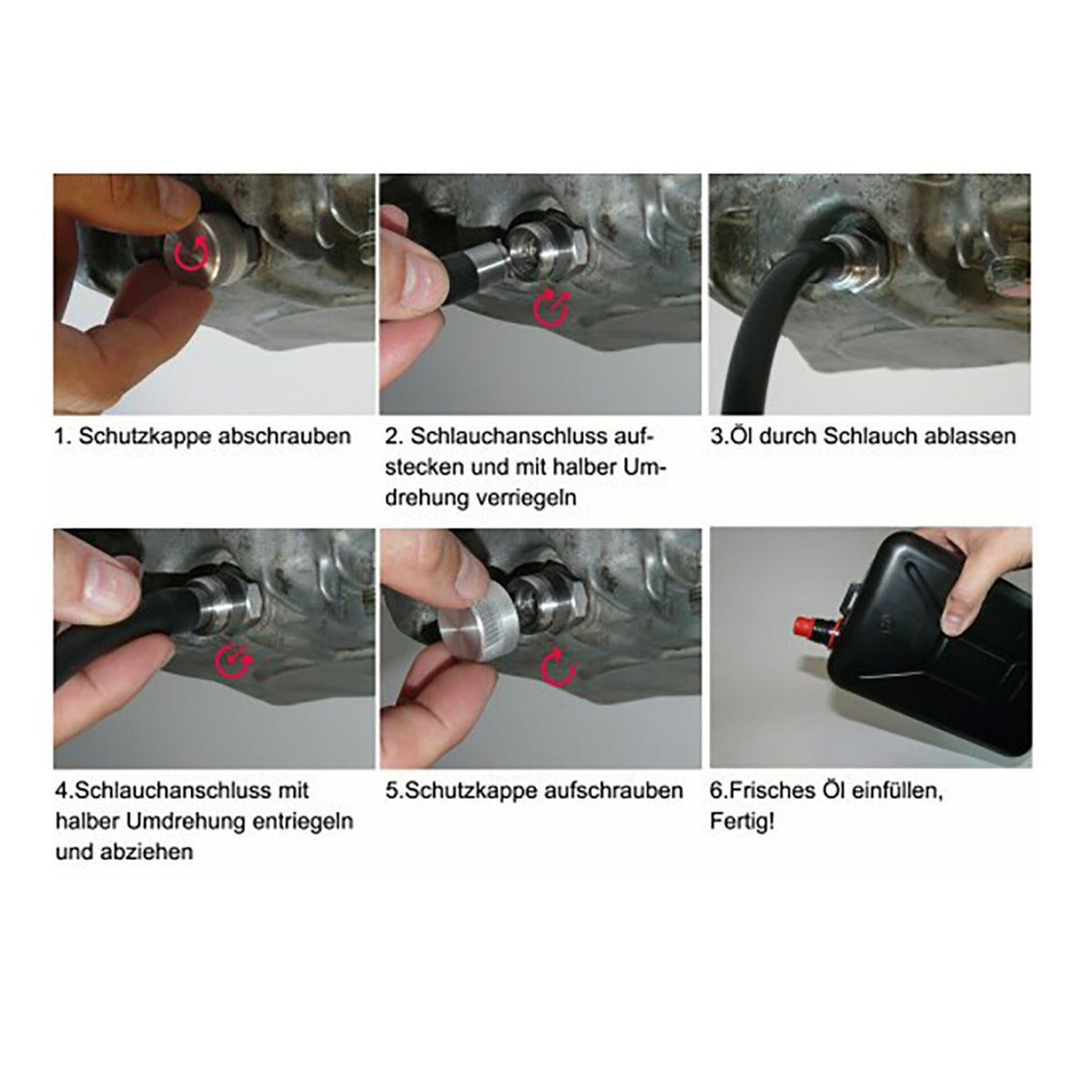 1. Schutzkappe abschrauben

2. Schlauchanschluss aufstecken und mit halber Umdrehung verriegeln

3.Öl durch Schlauch ablassen

4.Schlauchanschluss mit halber Umdrehung entriegeln und abziehen

5.Schutzkappe aufschrauben

6.Frisches Öl einfüllen, Fertig!