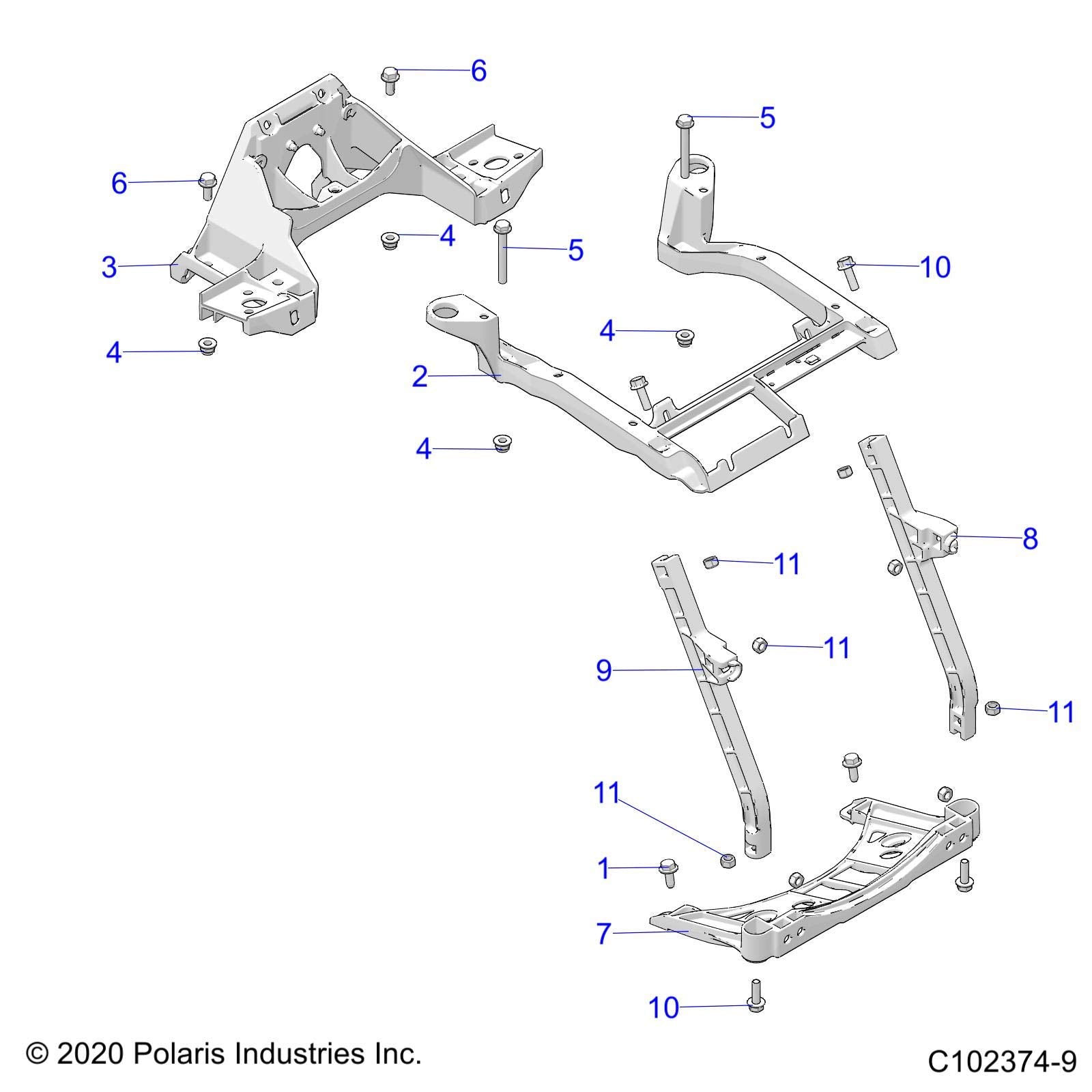 6
5
6
4
5
3
10
4
4
2
4
8
11
11
9
11
11
1
7
10

© 2020 Polaris Industries Inc.

C102374-9