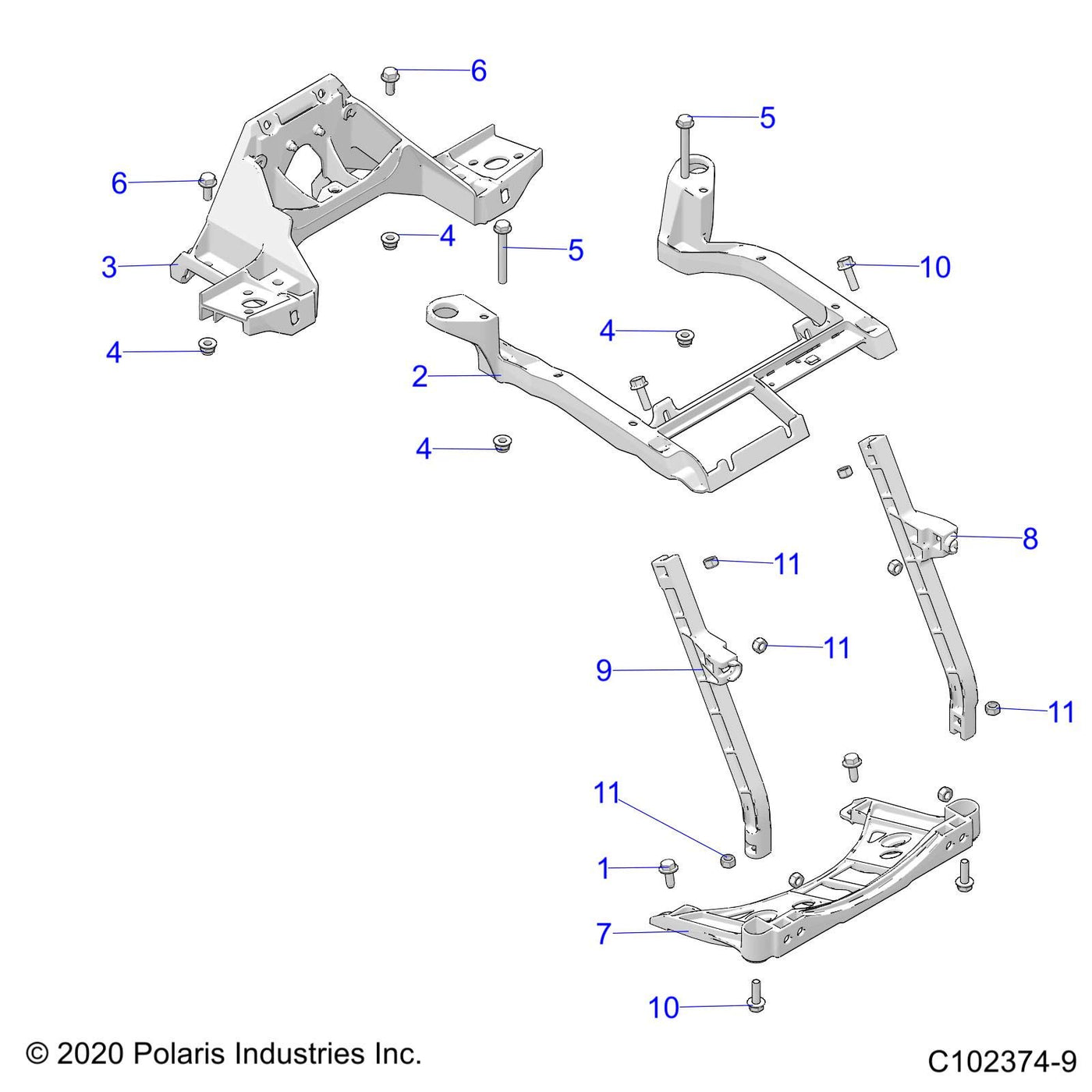 6
5
6
4
5
3
10
4
4
2
4
8
11
11
9
11
11
1
7
10
© 2020 Polaris Industries Inc.
C102374-9