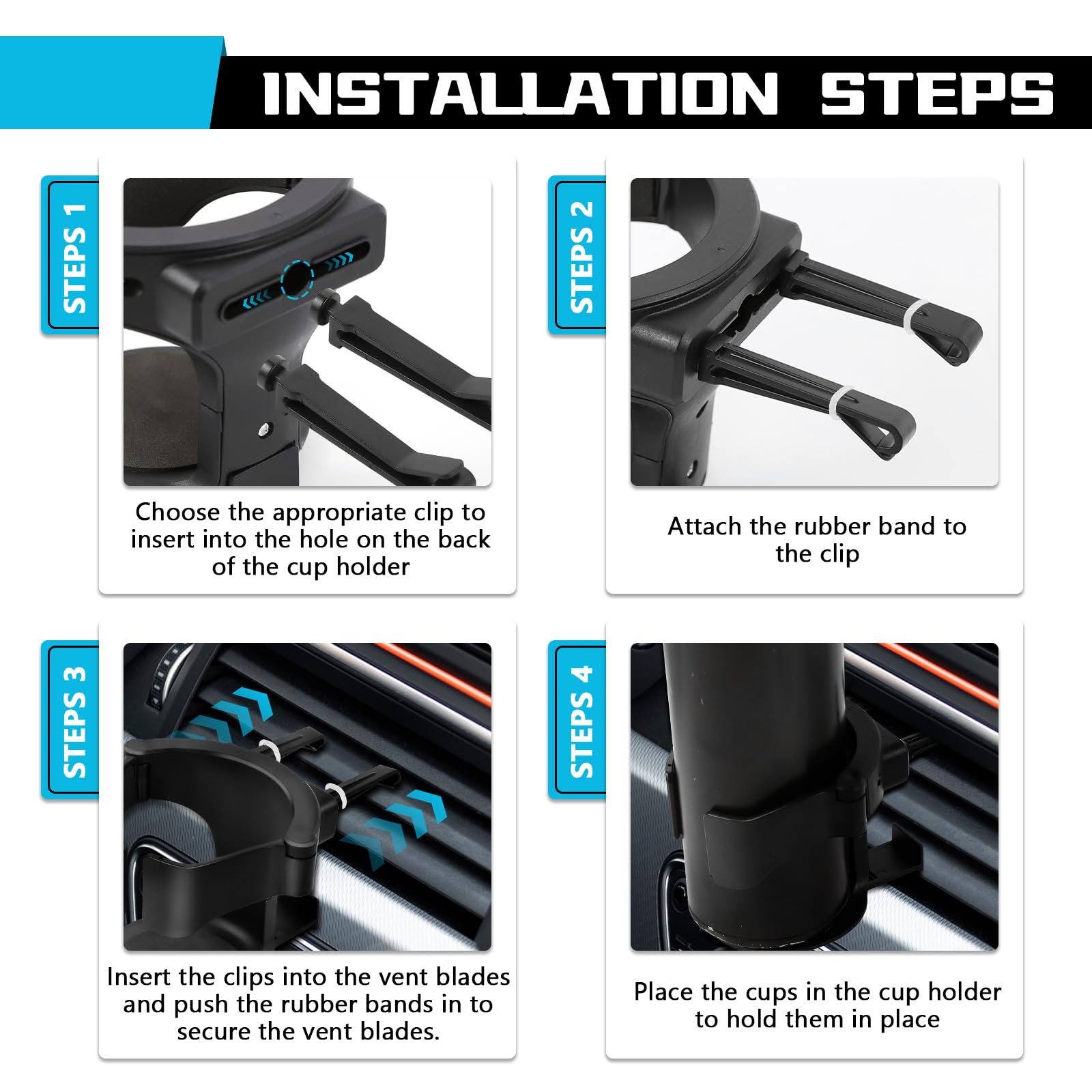 INSTALLATION STEPS

STEPS 1

Choose the appropriate clip to insert into the hole on the back of the cup holder

STEPS 2

Attach the rubber band to the clip

STEPS 3

Insert the clips into the vent blades and push the rubber bands in to secure the vent blades.

STEPS 4

Place the cups in the cup holder to hold them in place