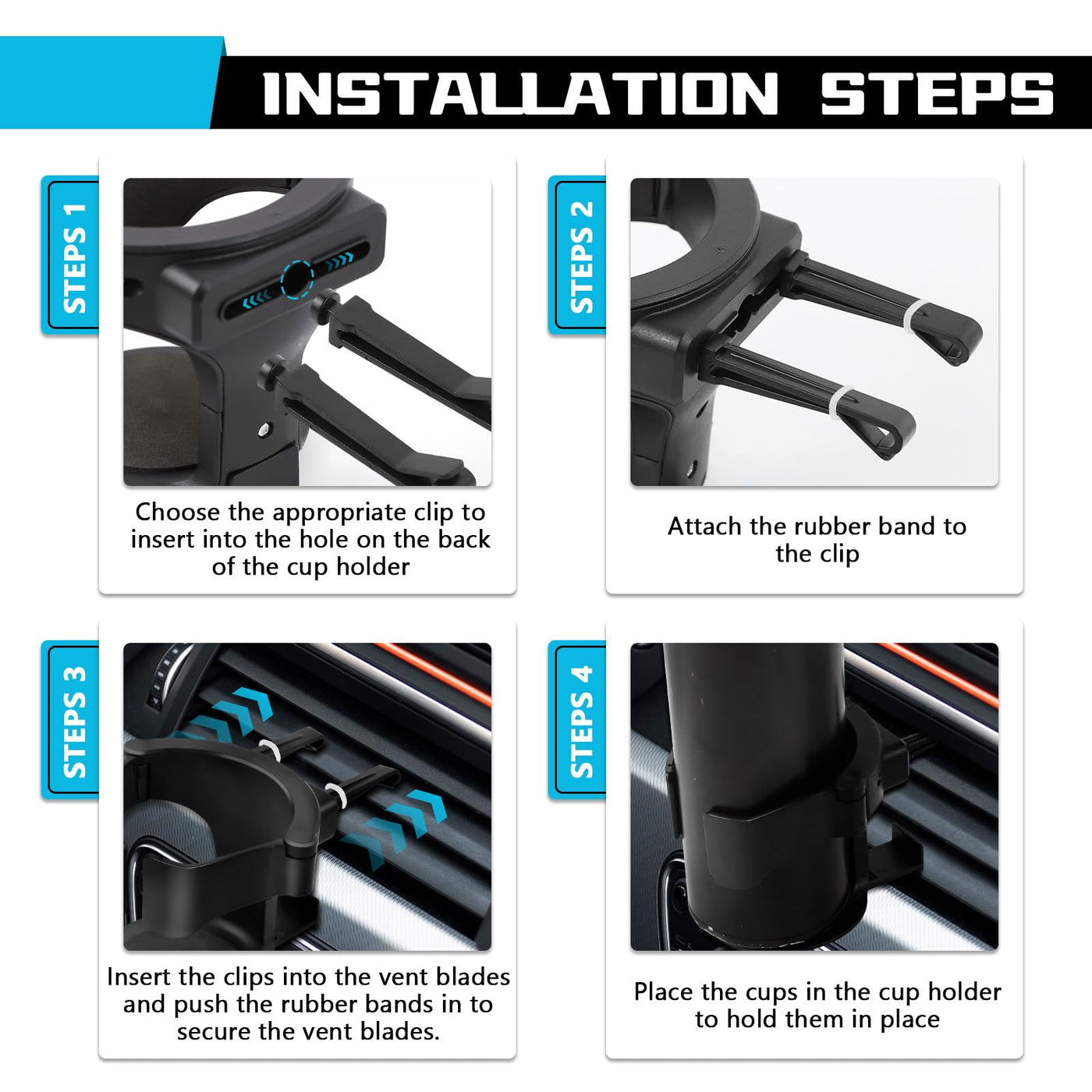 INSTALLATION STEPS

STEPS 1

Choose the appropriate clip to insert into the hole on the back of the cup holder

STEPS 2

Attach the rubber band to the clip

STEPS 3

Insert the clips into the vent blades and push the rubber bands in to secure the vent blades.

STEPS 4

Place the cups in the cup holder to hold them in place