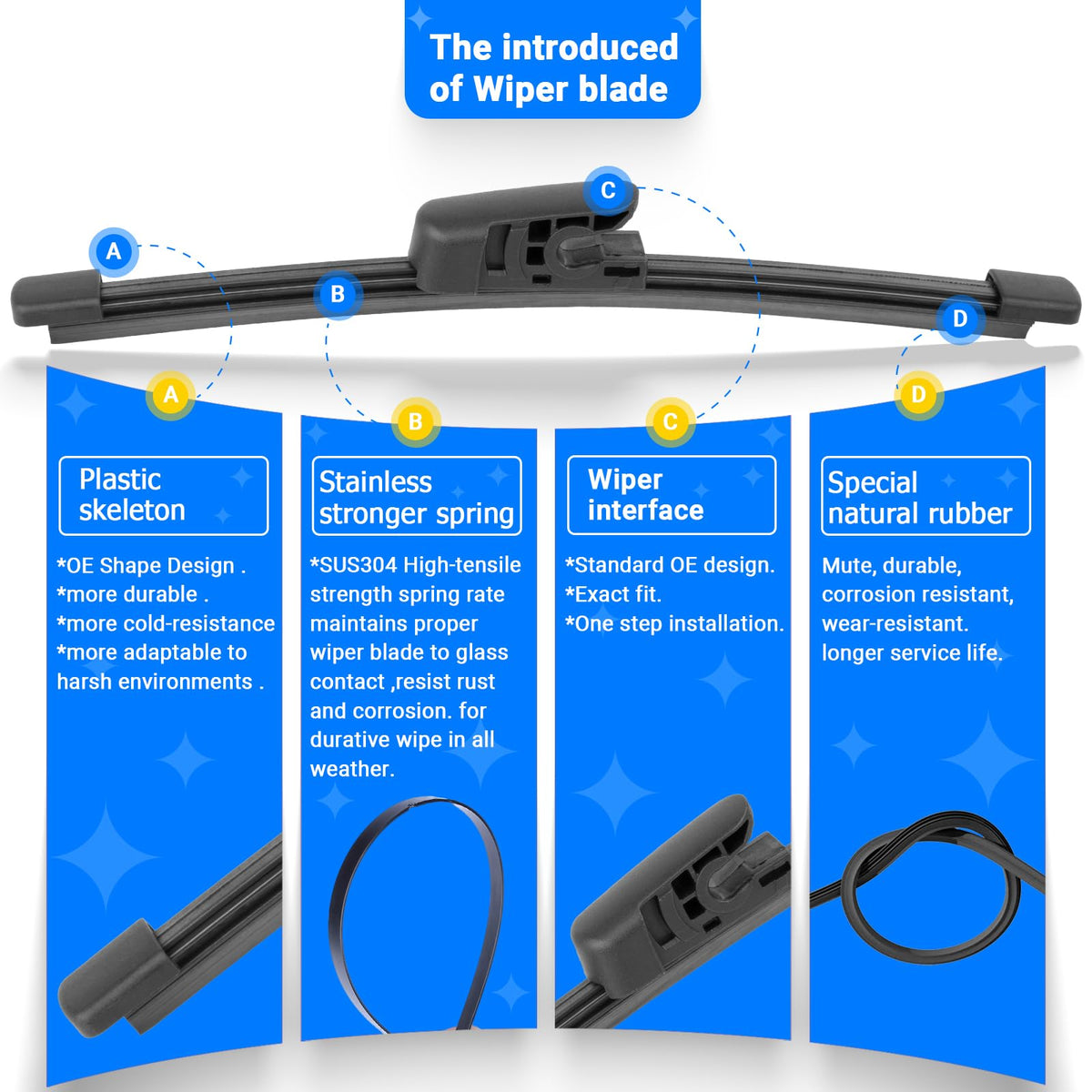 The introduced of Wiper blade

A
B
C
D

A
Plastic skeleton
*OE Shape Design .
*more durable .
*more cold-resistance
*more adaptable to harsh environments .

B
Stainless stronger spring
*SUS304 High-tensile strength spring rate maintains proper wiper blade to glass contact ,resist rust and corrosion. for durative wipe in all weather.

C
Wiper interface
*Standard OE design.
*Exact fit.
*One step installation.

D
Special natural rubber
Mute, durable, corrosion resistant, wear-resistant. longer service life.