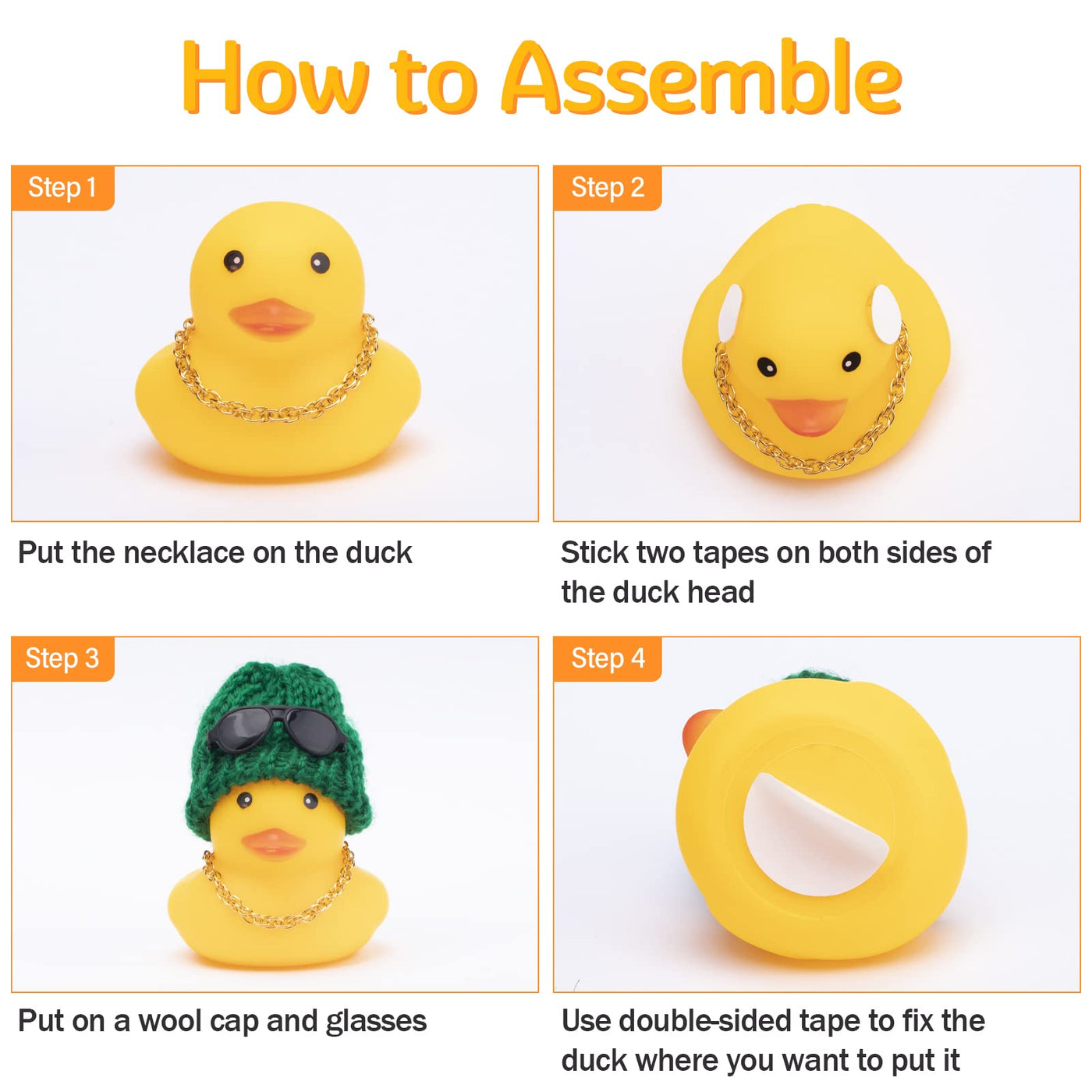 How to Assemble

Step 1

Put the necklace on the duck

Step 2

Stick two tapes on both sides of the duck head

Step 3

Put on a wool cap and glasses

Step 4

Use double-sided tape to fix the duck where you want to put it