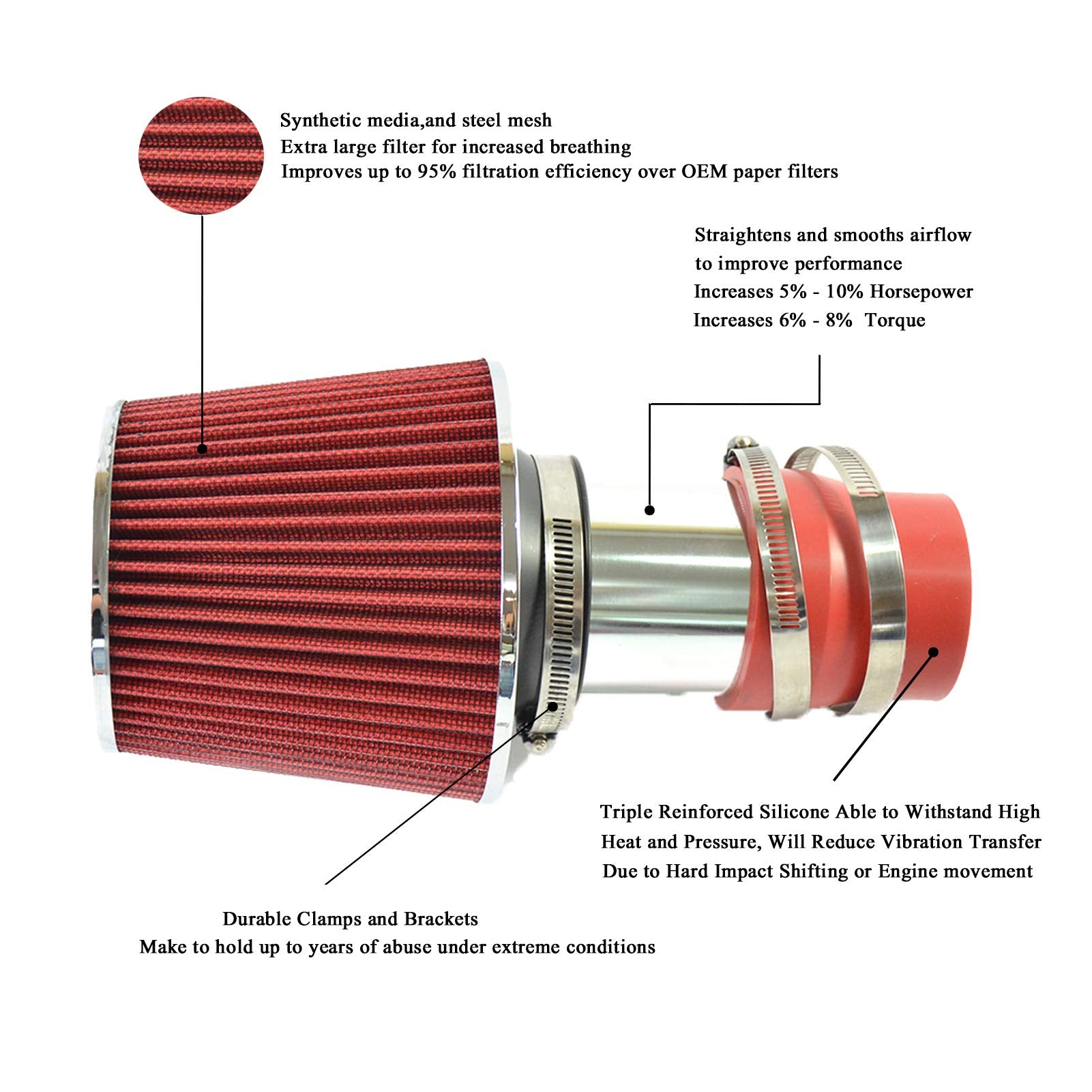 Synthetic media,and steel mesh
Extra large filter for increased breathing
Improves up to 95% filtration efficiency over OEM paper filters

Straightens and smooths airflow
to improve performance
Increases 5% - 10% Horsepower
Increases 6% - 8% Torque

Triple Reinforced Silicone Able to Withstand High
Heat and Pressure, Will Reduce Vibration Transfer
Due to Hard Impact Shifting or Engine movement

Durable Clamps and Brackets
Make to hold up to years of abuse under extreme conditions