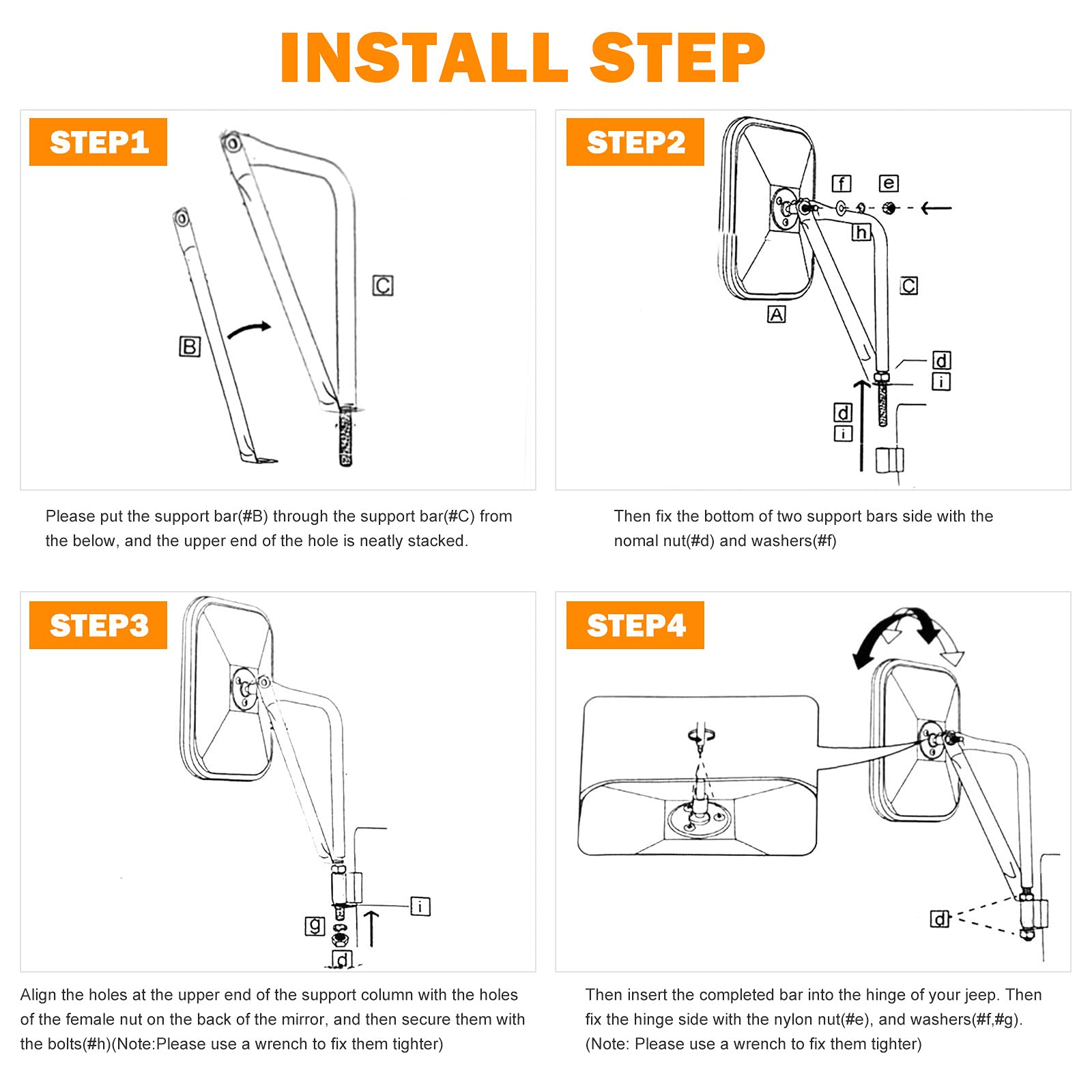 INSTALL STEP

STEP1

C

B

Please put the support bar(#B) through the support bar(#C) from the below, and the upper end of the hole is neatly stacked.

STEP2

f

e

h

C

A

d

i

d

i

Then fix the bottom of two support bars side with the nomal nut(#d) and washers(#f)

STEP3

i

g

d

Align the holes at the upper end of the support column with the holes of the female nut on the back of the mirror, and then secure them with the bolts(#h)(Note:Please use a wrench to fix them tighter)

STEP4

d

Then insert the completed bar into the hinge of your jeep. Then fix the hinge side with the nylon nut(#e), and washers(#f,#g). (Note: Please use a wrench to fix them tighter)