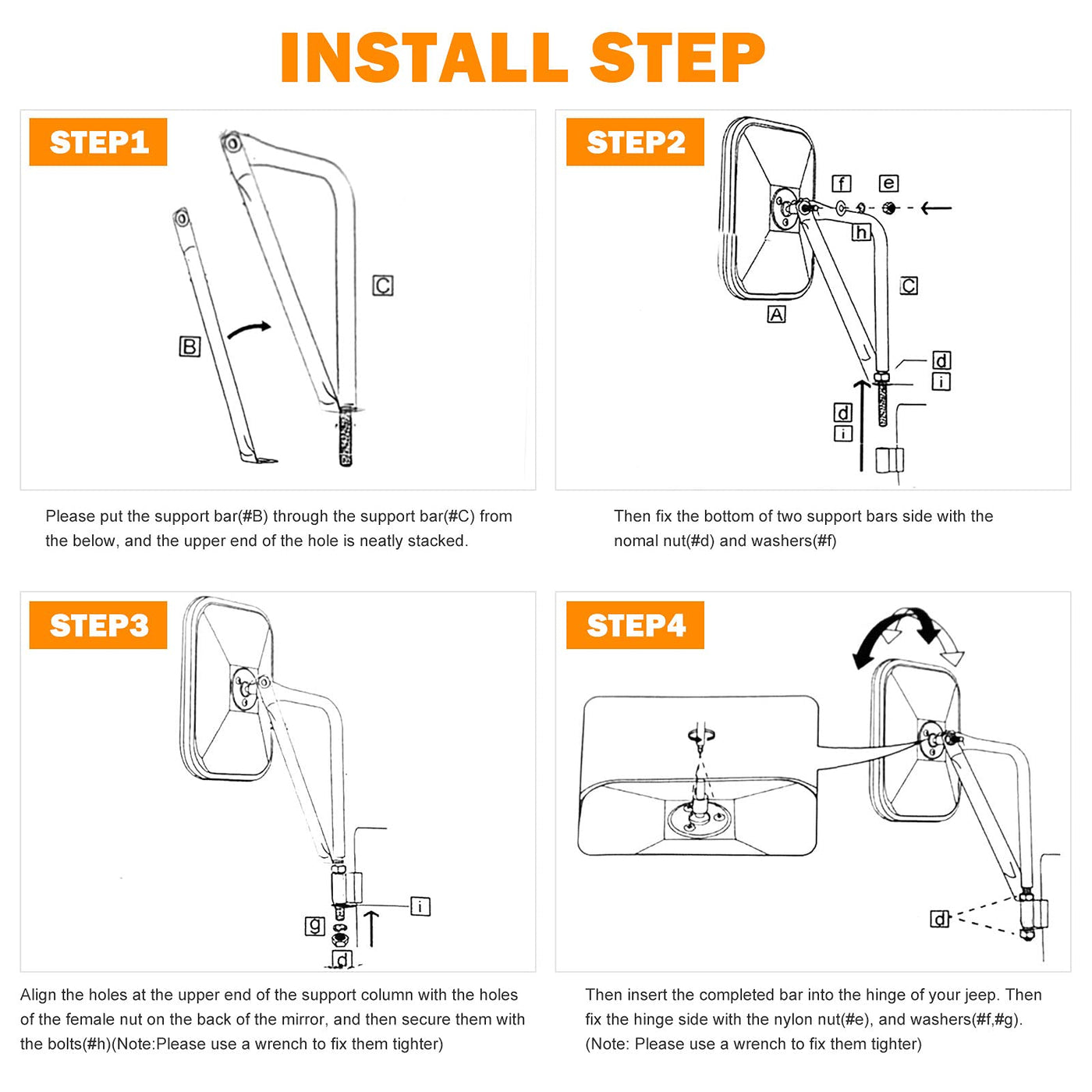 INSTALL STEP

STEP1

C

B

Please put the support bar(#B) through the support bar(#C) from the below, and the upper end of the hole is neatly stacked.

STEP2

f

e

h

C

A

d

i

d

i

Then fix the bottom of two support bars side with the nomal nut(#d) and washers(#f)

STEP3

i

g

d

Align the holes at the upper end of the support column with the holes of the female nut on the back of the mirror, and then secure them with the bolts(#h)(Note:Please use a wrench to fix them tighter)

STEP4

d

Then insert the completed bar into the hinge of your jeep. Then fix the hinge side with the nylon nut(#e), and washers(#f,#g). (Note: Please use a wrench to fix them tighter)