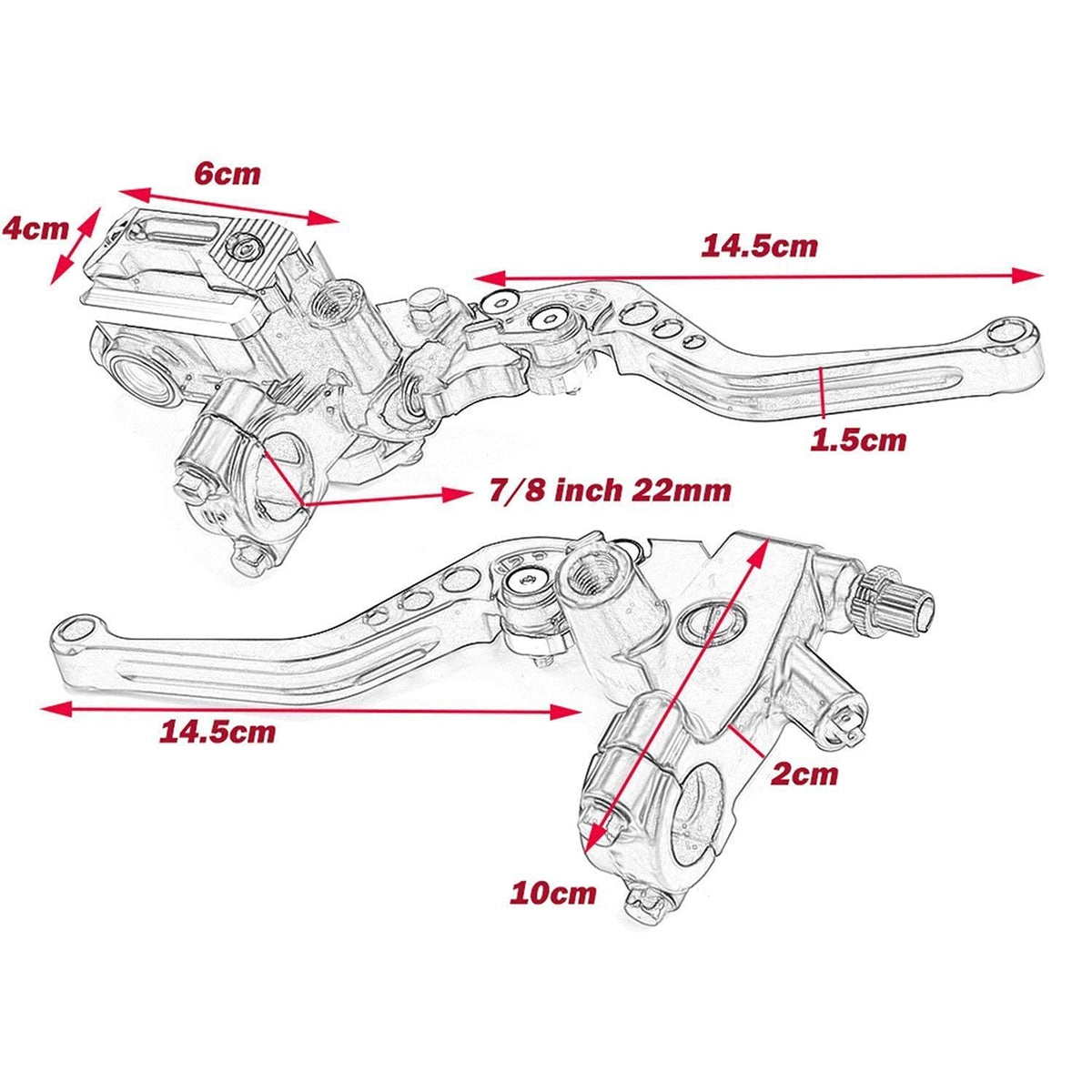 6cm

4cm

14.5cm

1.5cm

7/8 inch 22mm

14.5cm

2cm

10cm