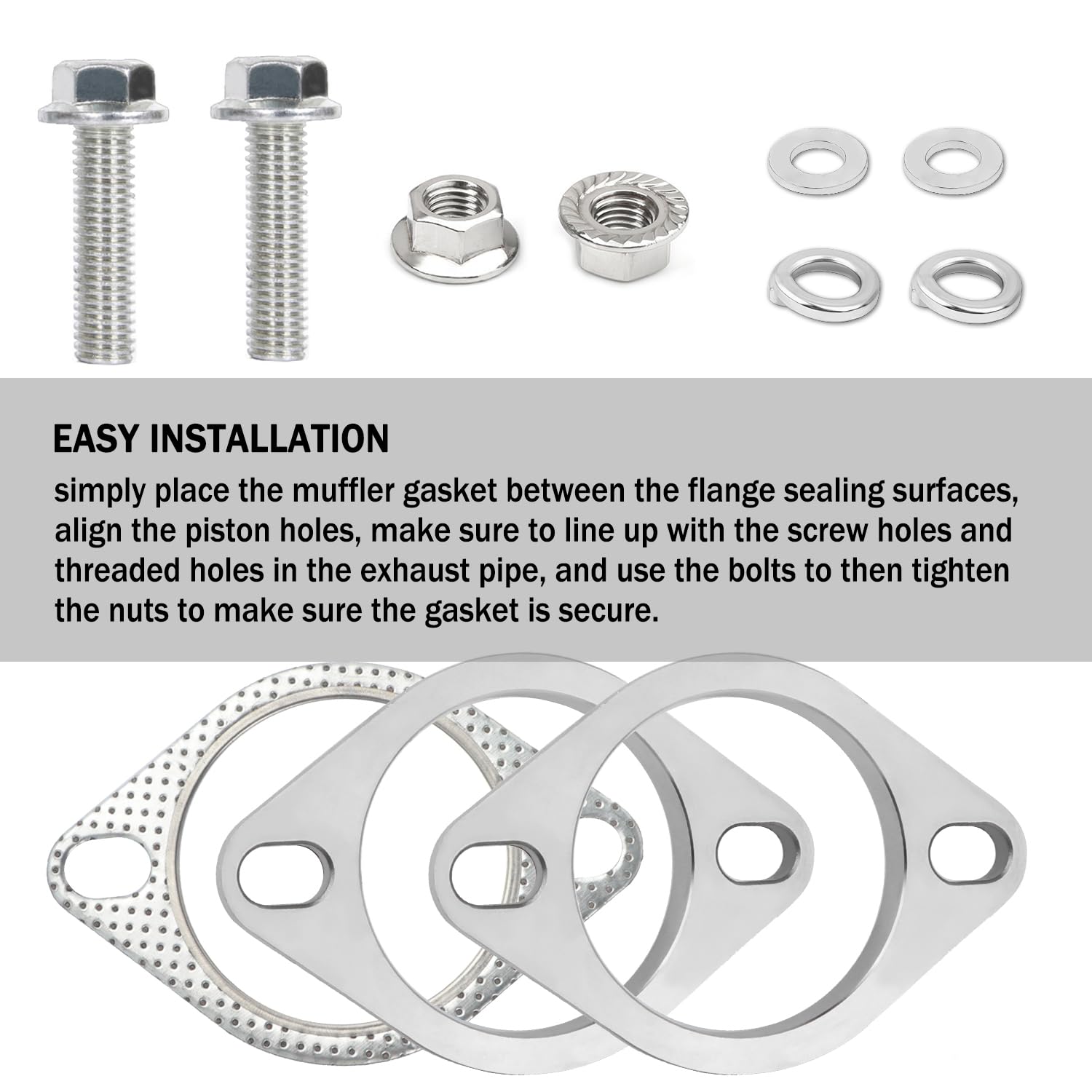 EASY INSTALLATION

simply place the muffler gasket between the flange sealing surfaces, align the piston holes, make sure to line up with the screw holes and threaded holes in the exhaust pipe, and use the bolts to then tighten the nuts to make sure the gasket is secure.