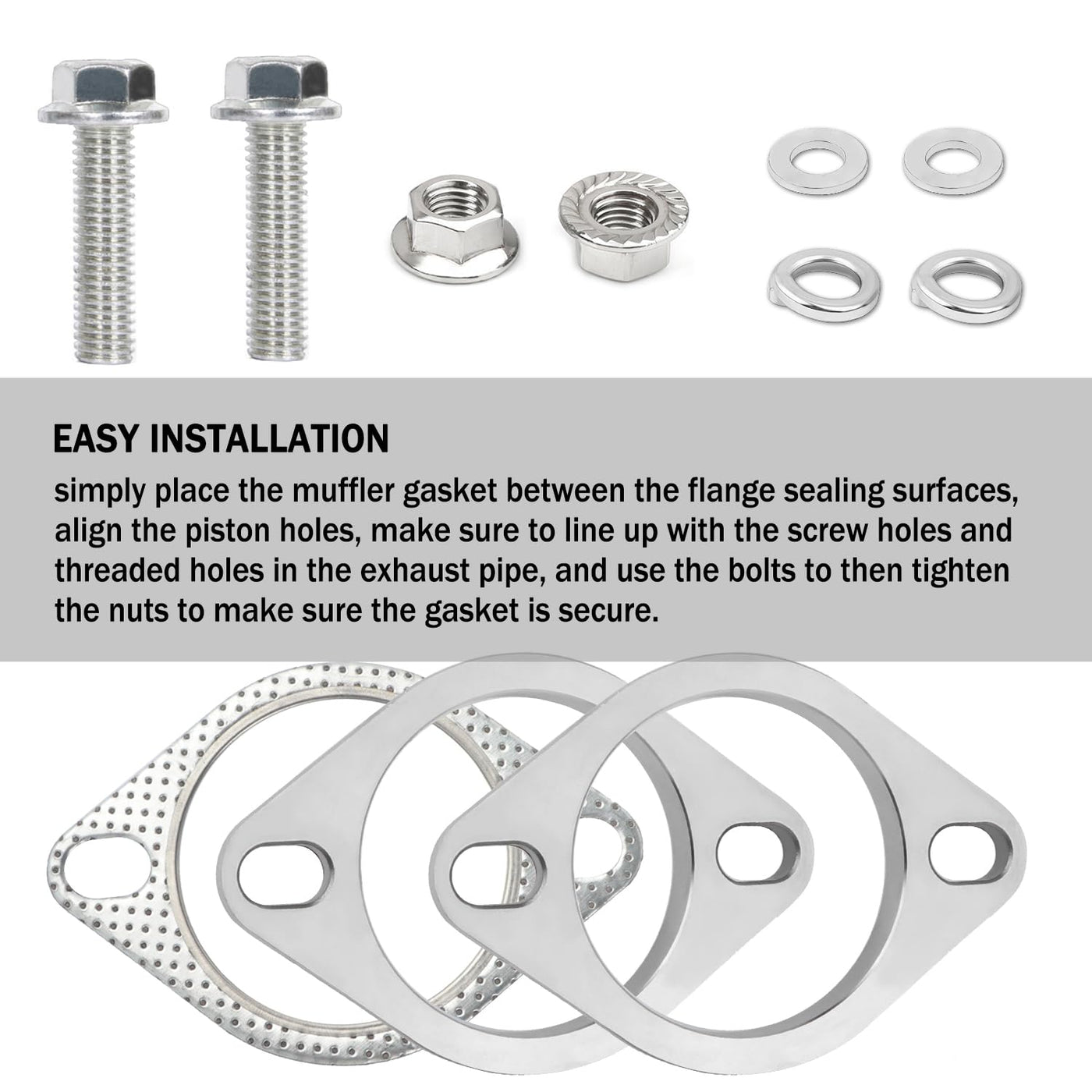 EASY INSTALLATION

simply place the muffler gasket between the flange sealing surfaces, align the piston holes, make sure to line up with the screw holes and threaded holes in the exhaust pipe, and use the bolts to then tighten the nuts to make sure the gasket is secure.