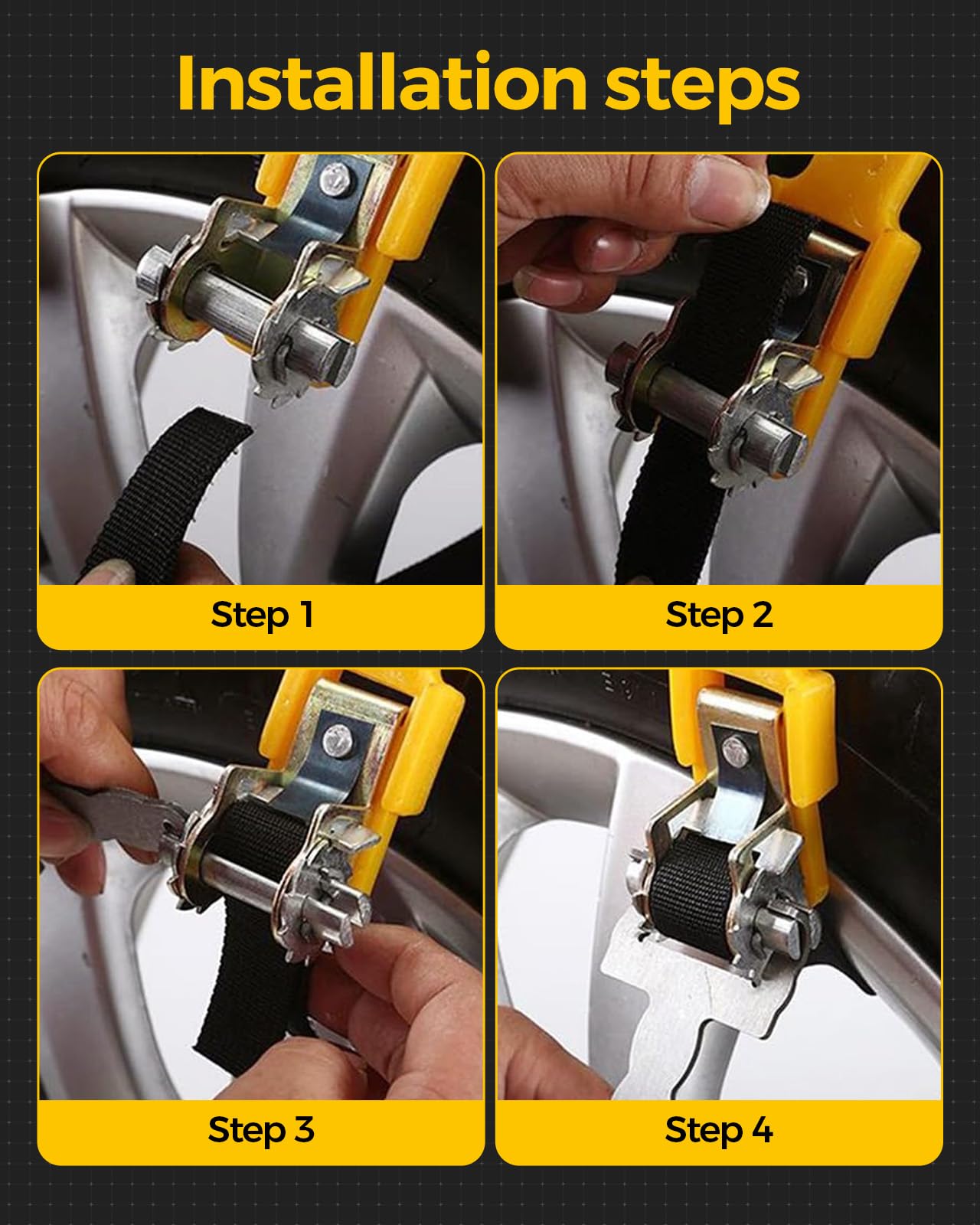 Installation steps

Step 1

Step 2

Step 3

Step 4