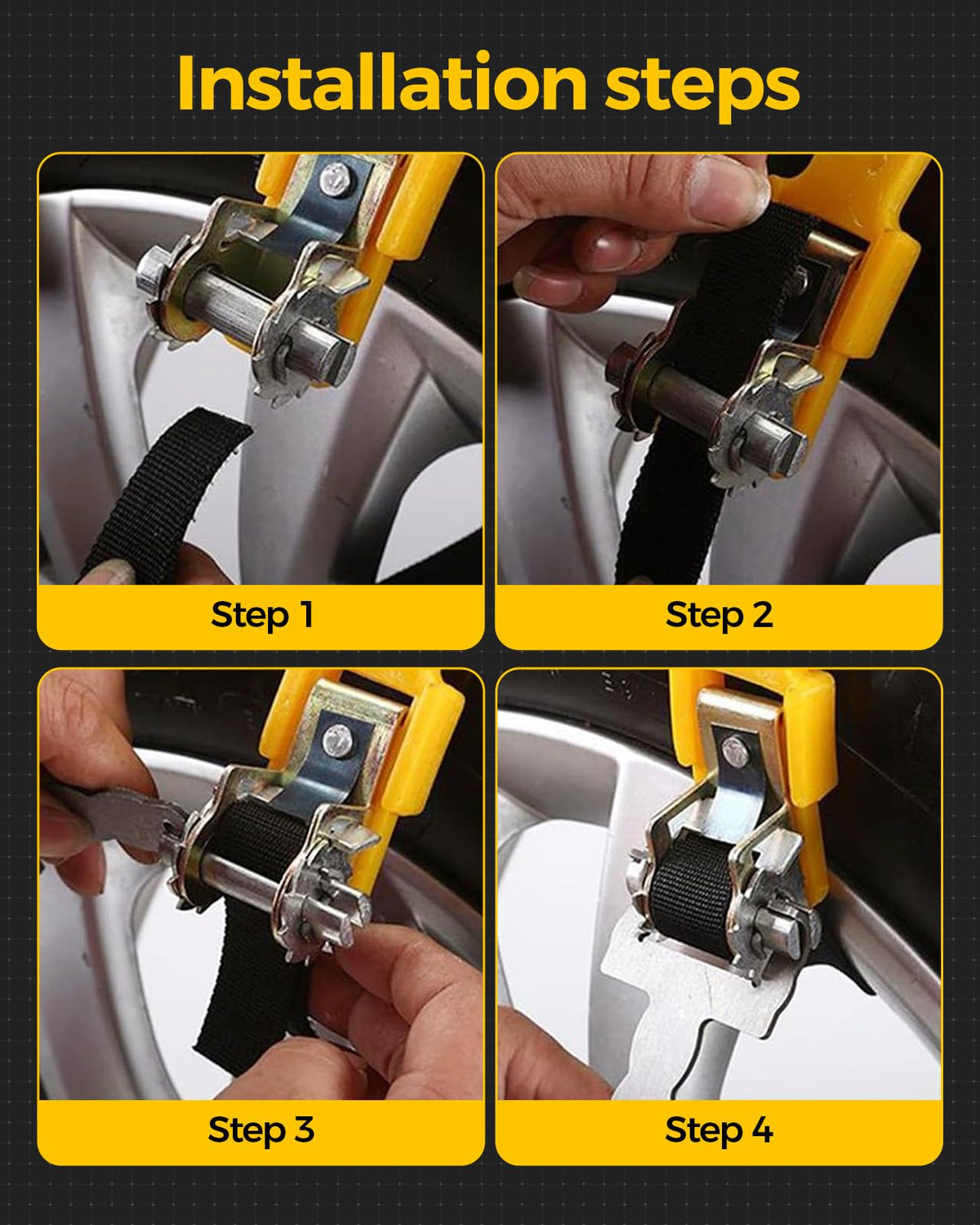 Installation steps

Step 1

Step 2

Step 3

Step 4