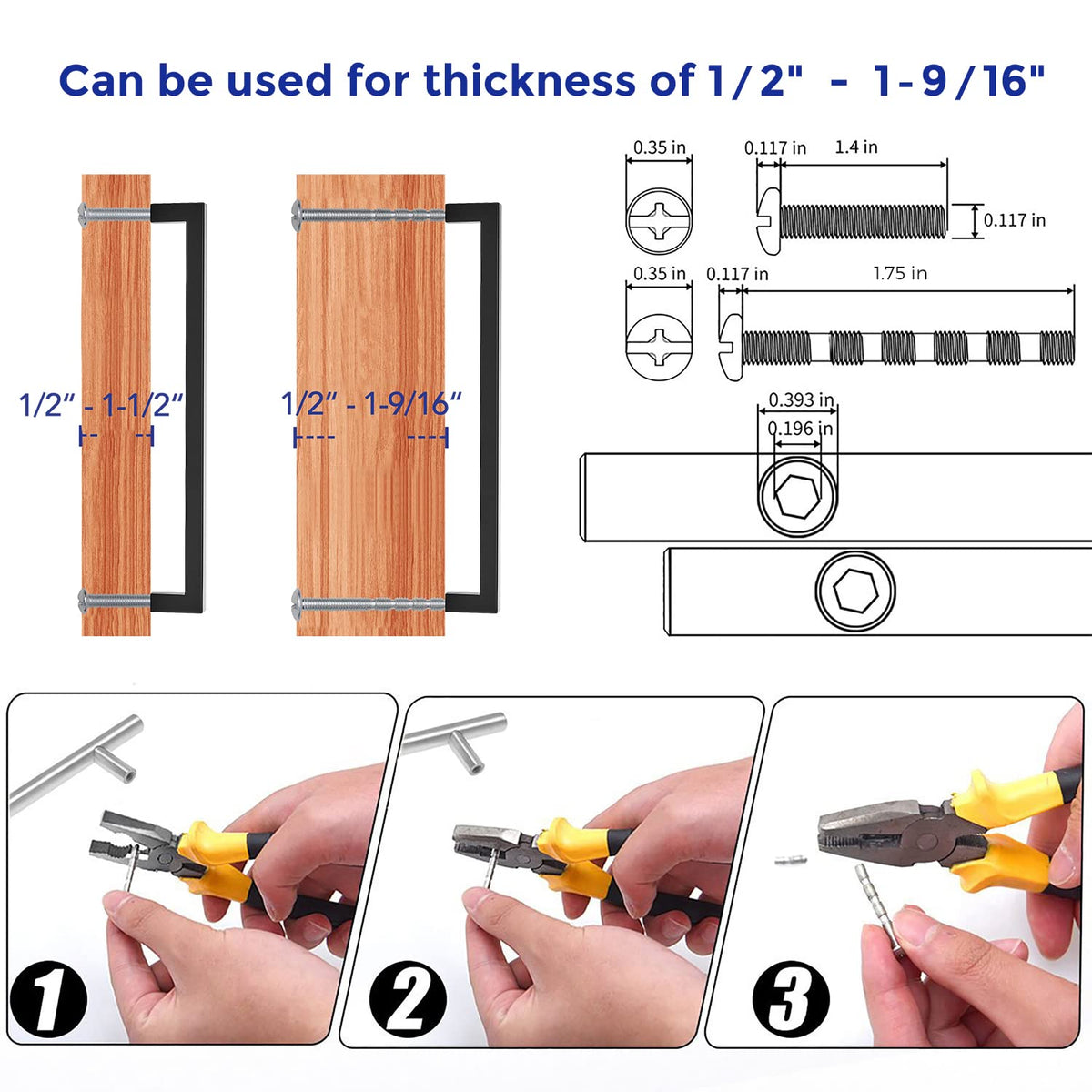 Can be used for thickness of 1/2" - 1-9/16"

1/2" - 1-1/2"

1/2" - 1-9/16"

0.35 in
0.117 in
1.4 in
0.117 in

0.35 in
0.117 in
1.75 in

0.393 in
0.196 in

1

2

3