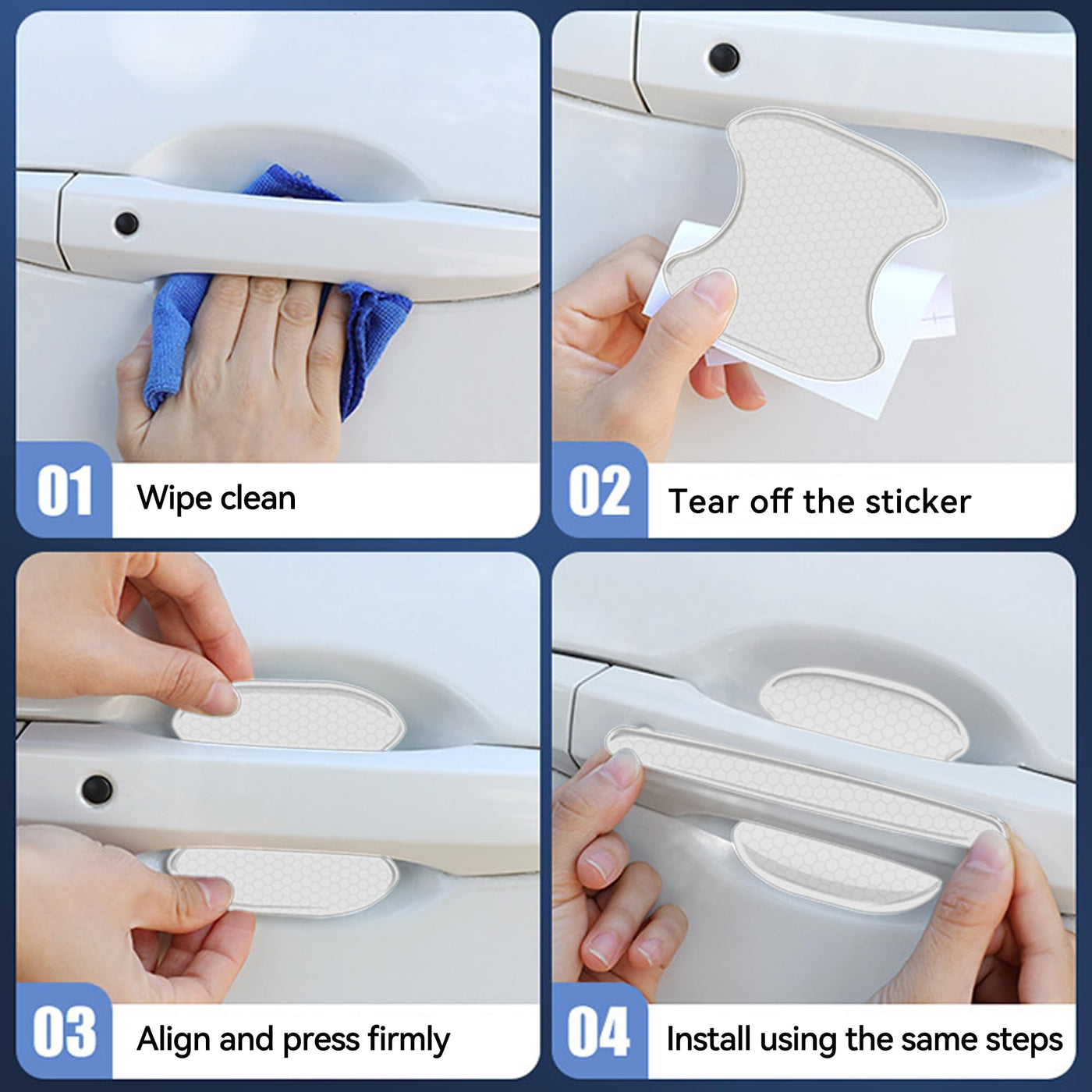 01 Wipe clean

02 Tear off the sticker

03 Align and press firmly

04 Install using the same steps