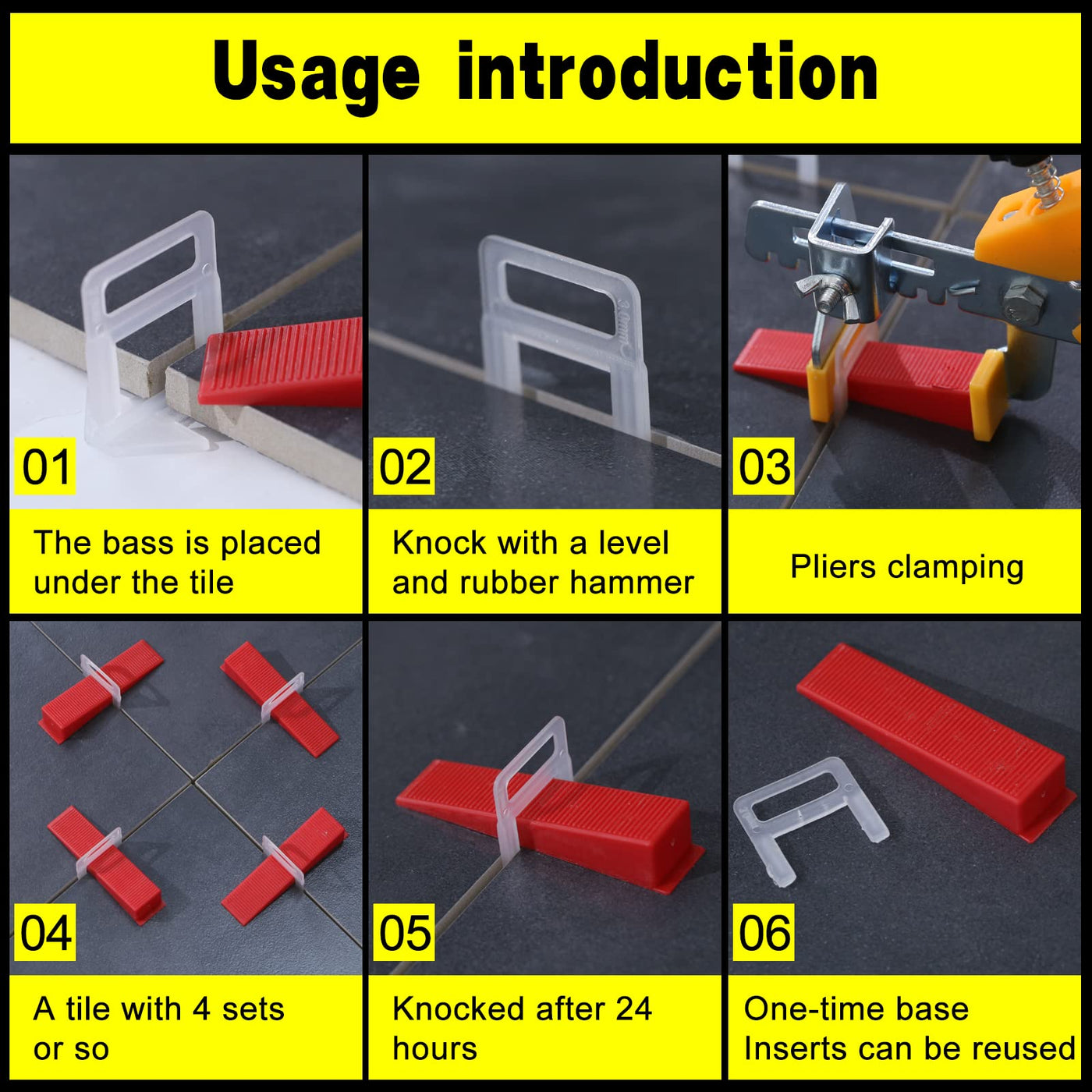 Usage introduction

01

The bass is placed under the tile

02

Knock with a level and rubber hammer

03

Pliers clamping

04

A tile with 4 sets or so

05

Knocked after 24 hours

06

One-time base
Inserts can be reused