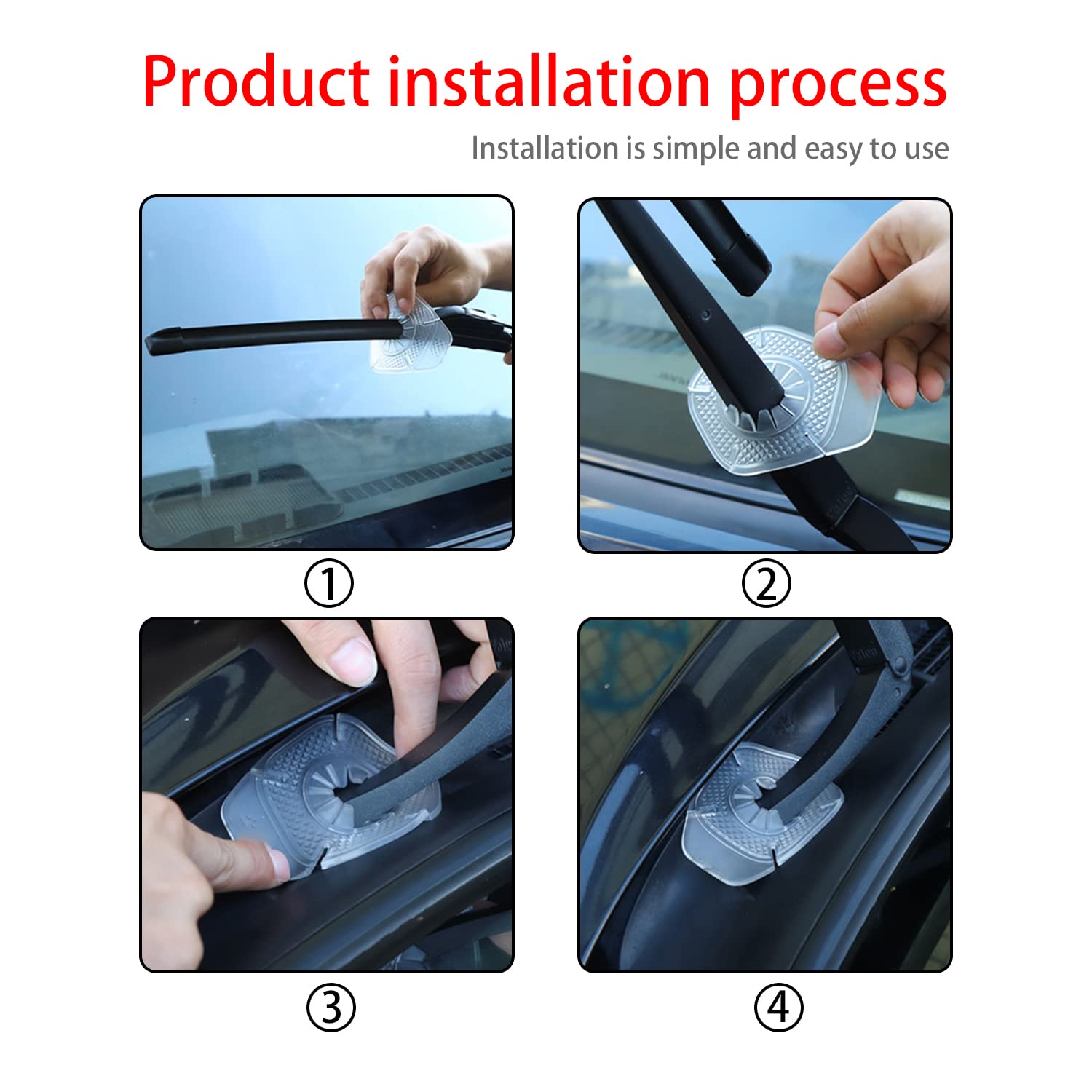 Product installation process

Installation is simple and easy to use

①

②

③

④