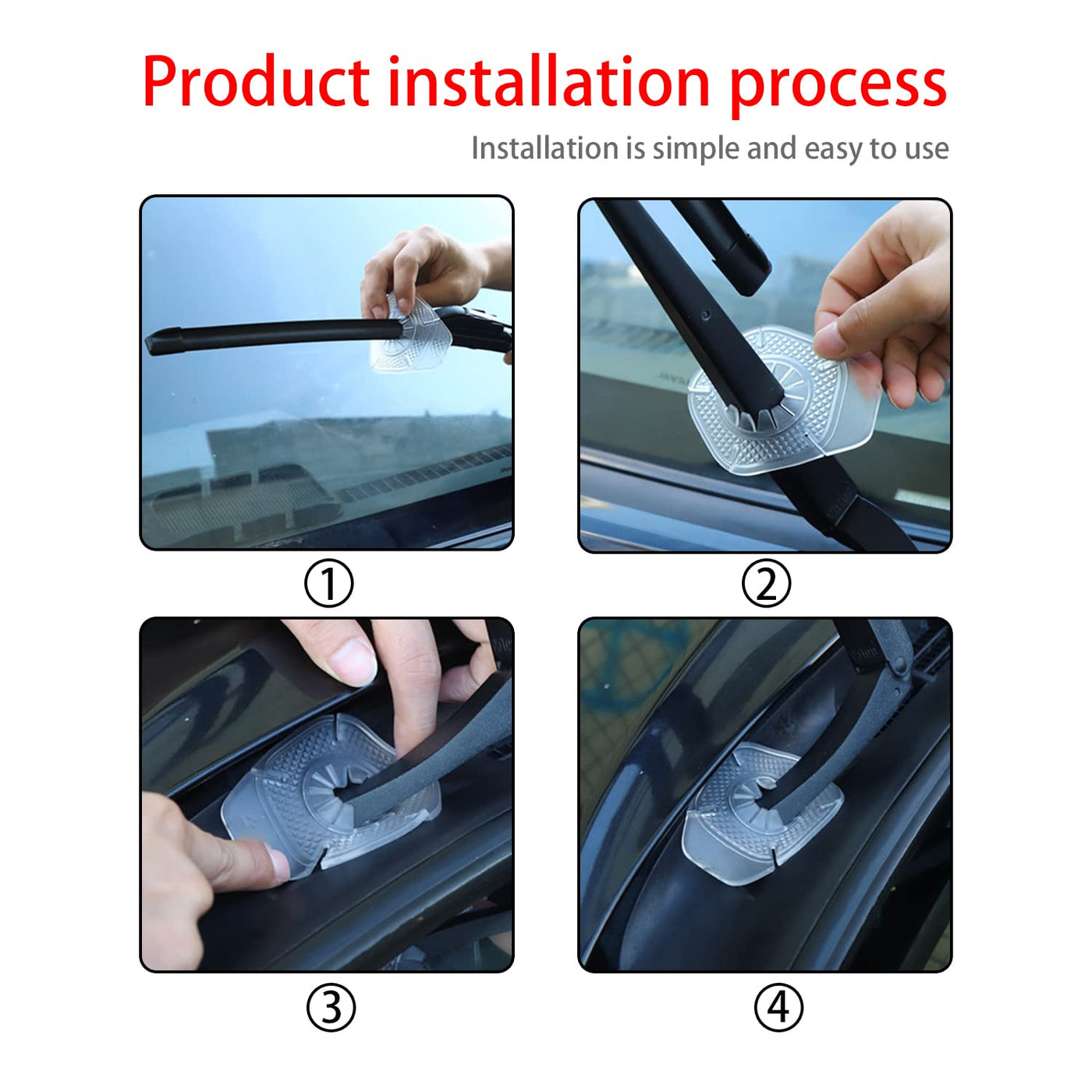 Product installation process

Installation is simple and easy to use

①

②

③

④