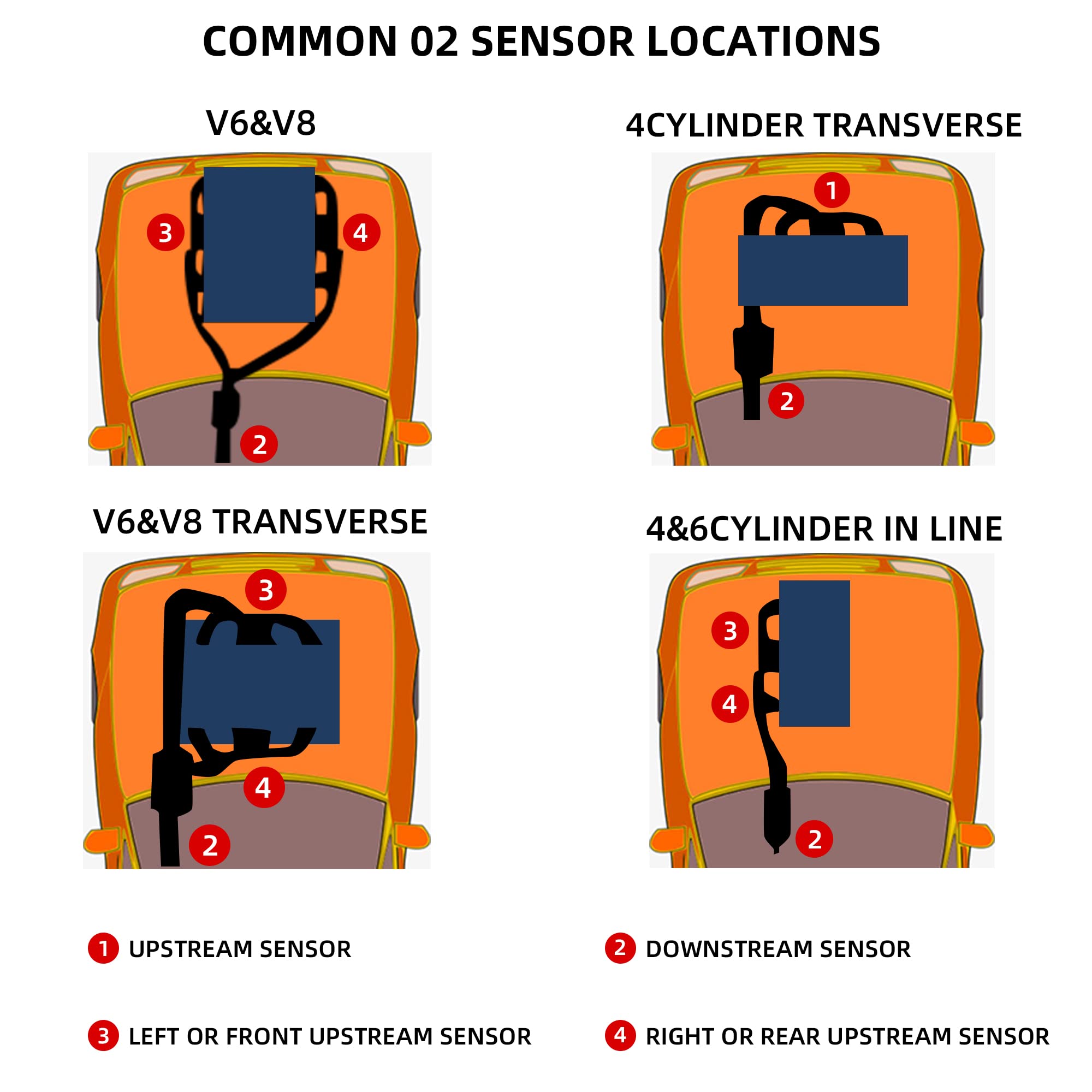 COMMON 02 SENSOR LOCATIONS

V6&V8

3 4 2

4CYLINDER TRANSVERSE

1 2

V6&V8 TRANSVERSE

3 4 2

4&6CYLINDER IN LINE

3 4 2

1 UPSTREAM SENSOR

2 DOWNSTREAM SENSOR

3 LEFT OR FRONT UPSTREAM SENSOR

4 RIGHT OR REAR UPSTREAM SENSOR