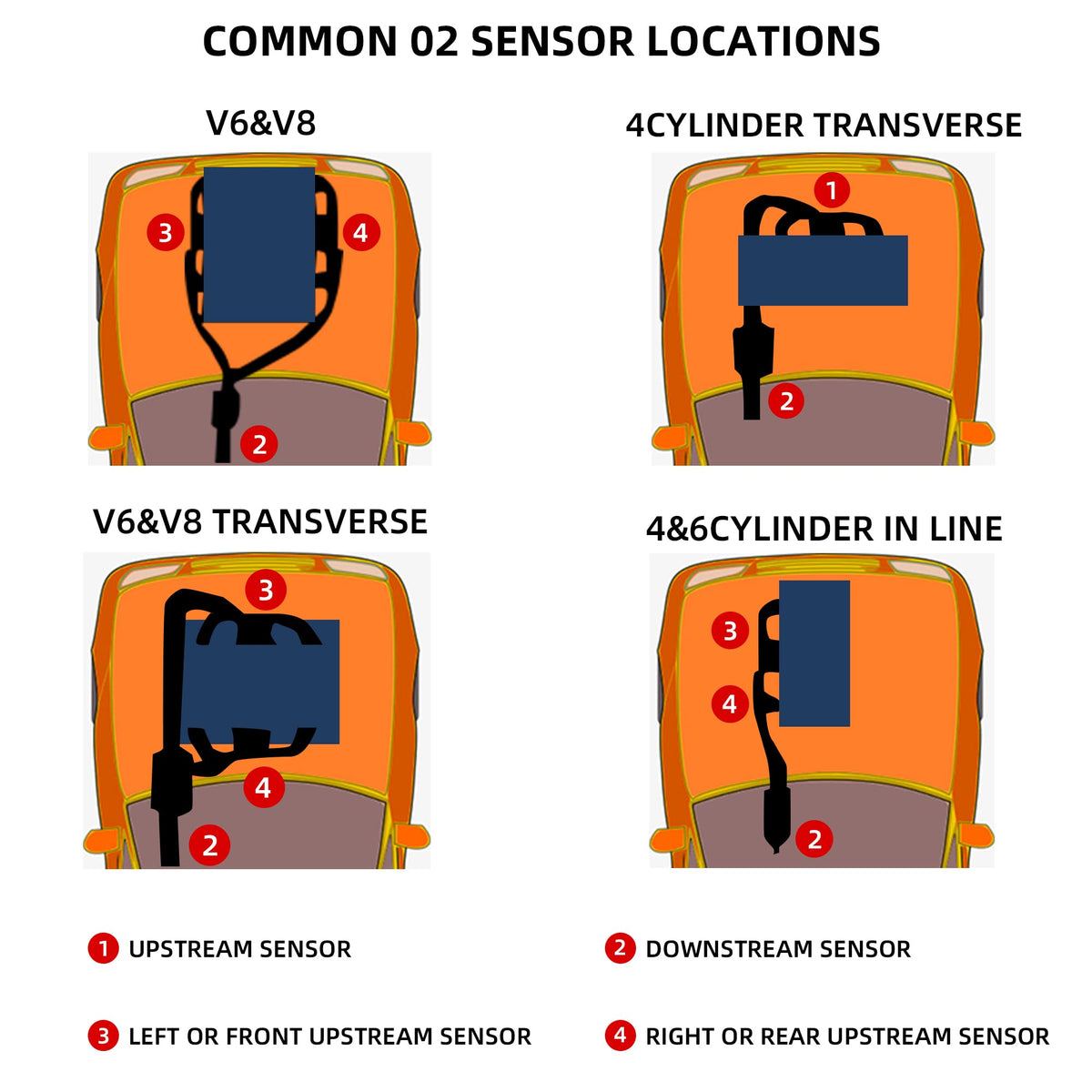 COMMON 02 SENSOR LOCATIONS

V6&V8

3 4

2

4CYLINDER TRANSVERSE

1

2

V6&V8 TRANSVERSE

3

4

2

4&6CYLINDER IN LINE

3

4

2

1 UPSTREAM SENSOR

2 DOWNSTREAM SENSOR

3 LEFT OR FRONT UPSTREAM SENSOR

4 RIGHT OR REAR UPSTREAM SENSOR