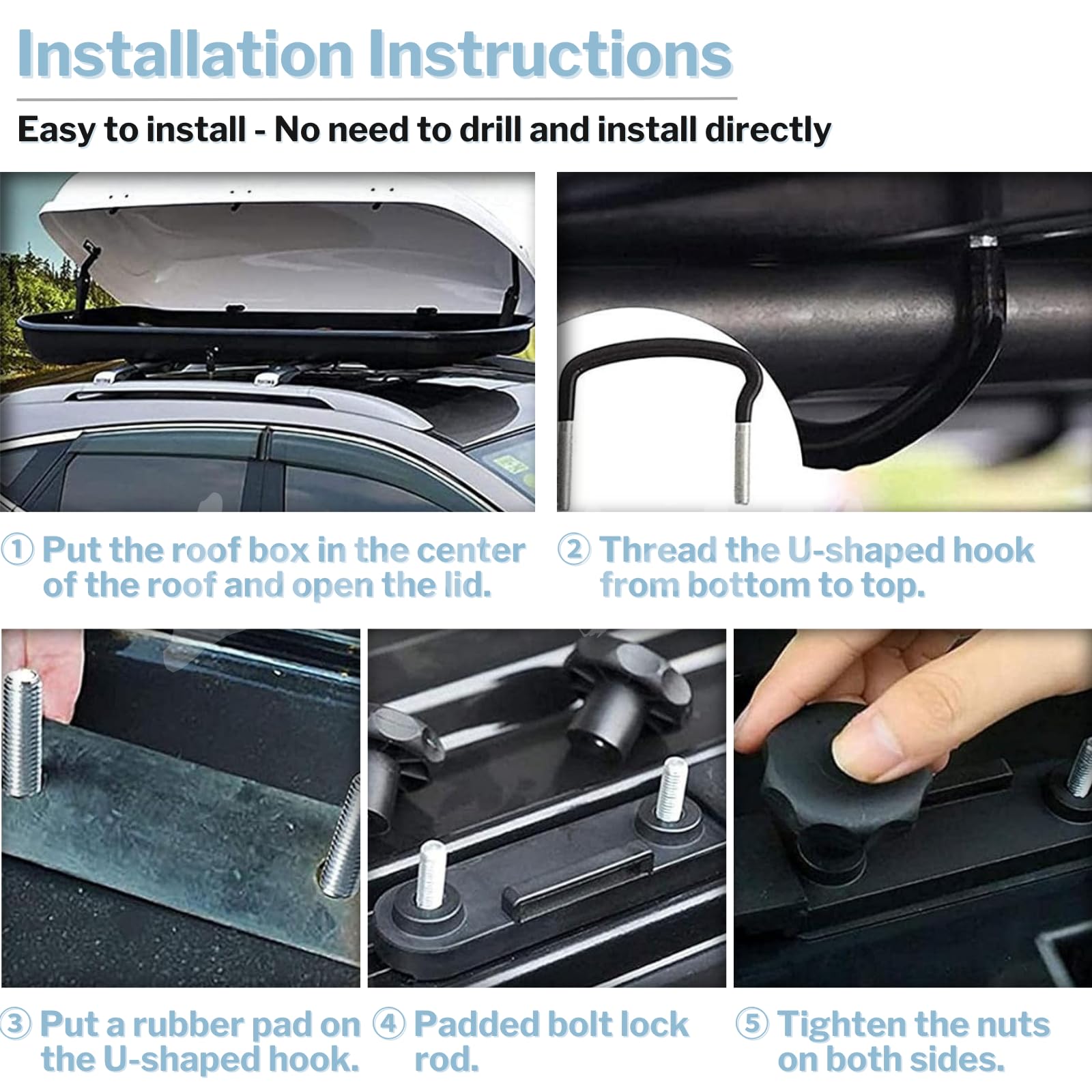 Installation Instructions

Easy to install - No need to drill and install directly

① Put the roof box in the center of the roof and open the lid.

② Thread the U-shaped hook from bottom to top.

③ Put a rubber pad on the U-shaped hook.

④ Padded bolt lock rod.

⑤ Tighten the nuts on both sides.